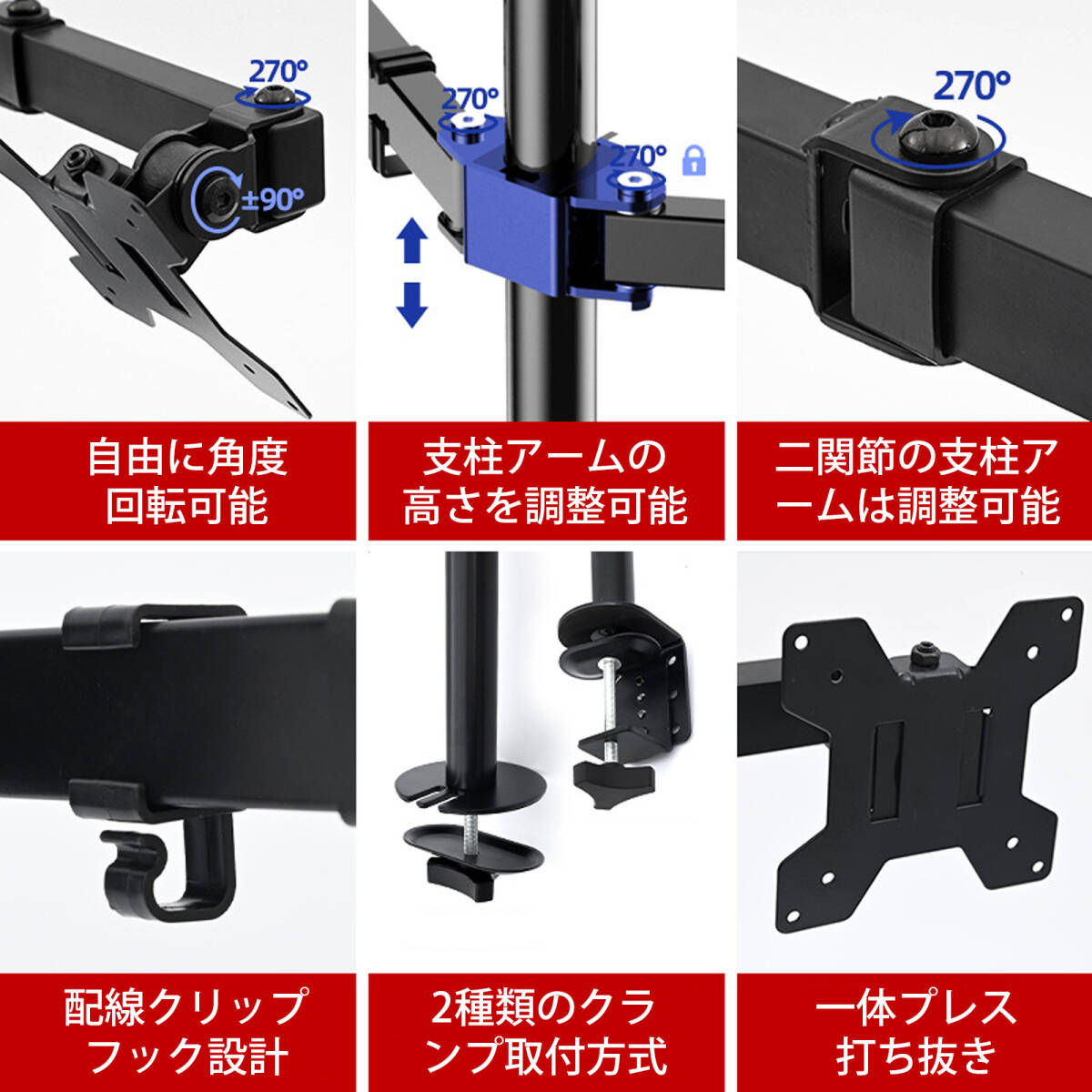 270°
±90°
270°
270°
270°

自由に角度回転可能

支柱アームの高さを調整可能

二関節の支柱アームは調整可能

配線クリップフック設計

2種類のクランプ取付方式

一体プレス打ち抜き