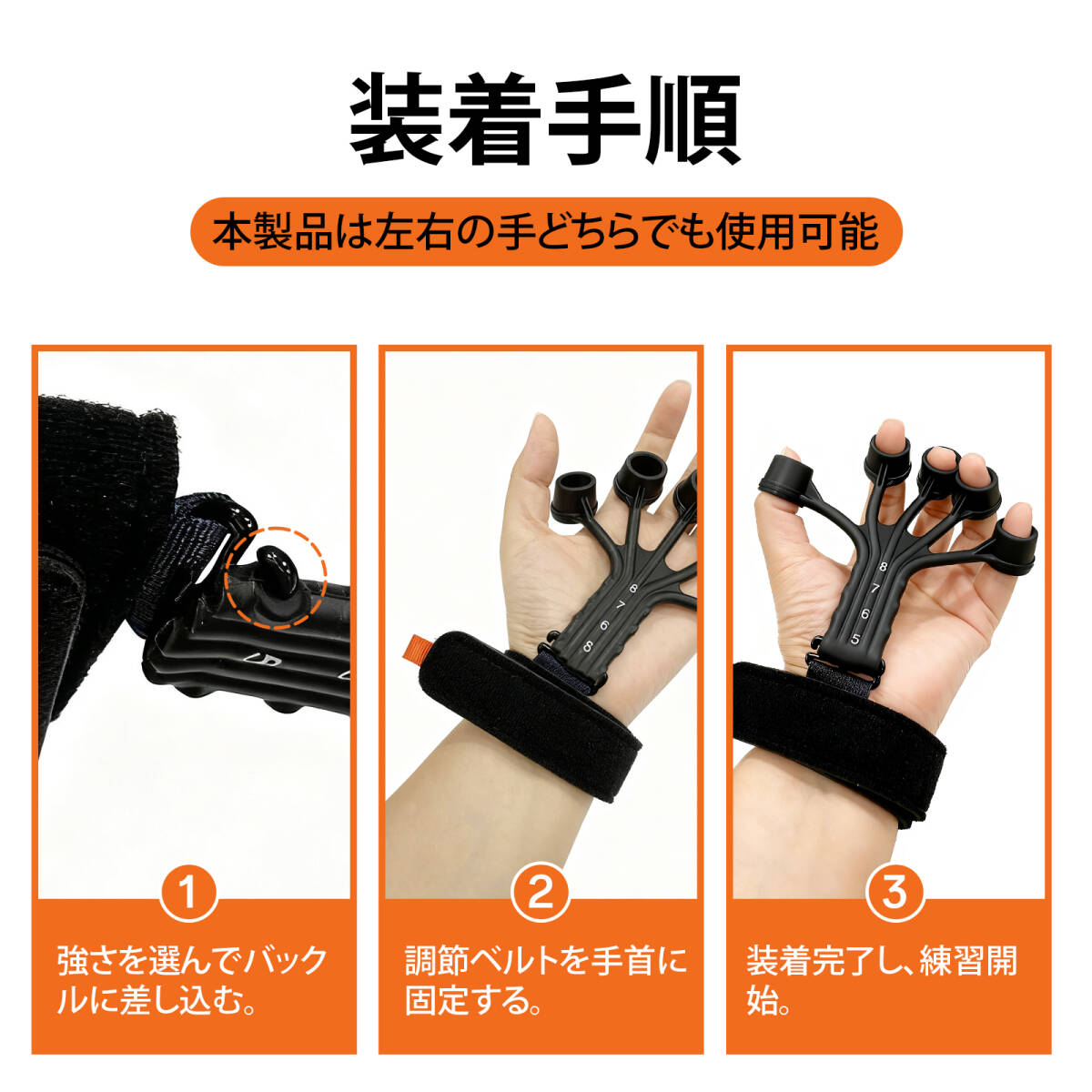 装着手順

本製品は左右の手どちらでも使用可能

8
7
6
8

8
7
6
5

1
強さを選んでバックルに差し込む。

2
調節ベルトを手首に固定する。

3
装着完了し、練習開始。