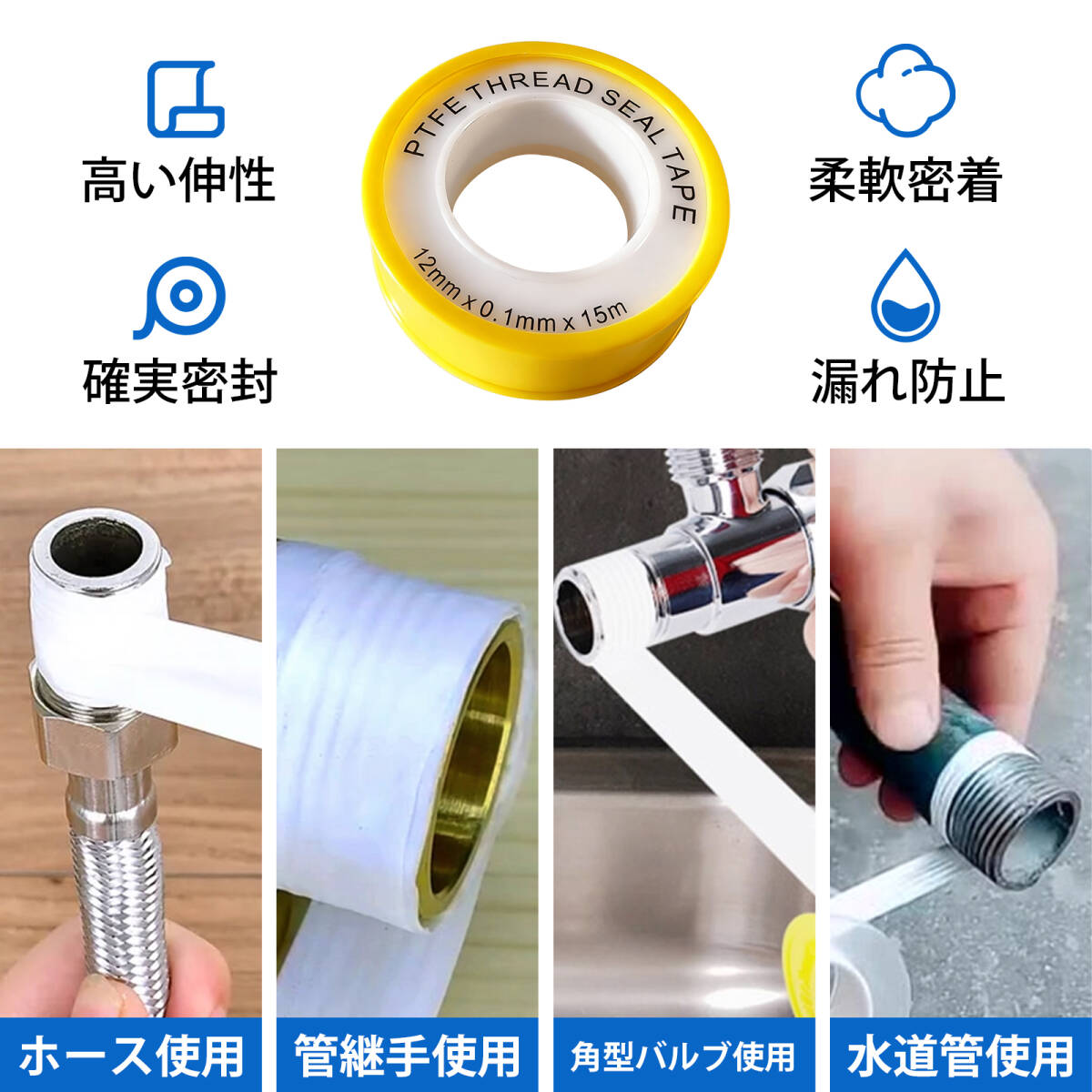 高い伸性

PTFE THREAD SEAL TAPE

12mm x 0.1mm x 15m

柔軟密着

確実密封

漏れ防止

ホース使用

管継手使用

角型バルブ使用

水道管使用