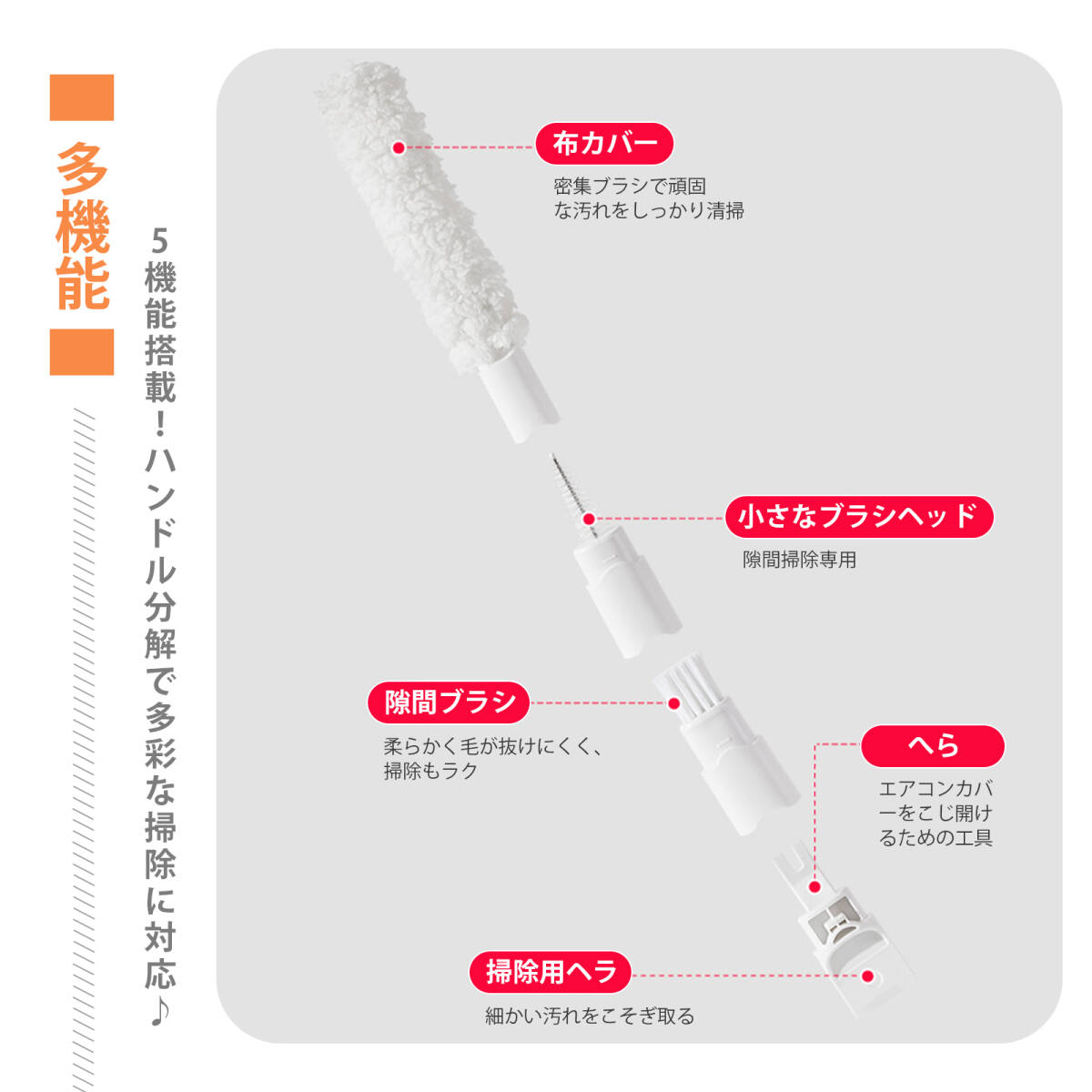 多機能

5機能搭載！ハンドル分解で多彩な掃除に対応♪

布カバー
密集ブラシで頑固な汚れをしっかり清掃

小さなブラシヘッド
隙間掃除専用

隙間ブラシ
柔らかく毛が抜けにくく、掃除もラク

へら
エアコンカバーをこじ開けるための工具

掃除用ヘラ
細かい汚れをこそぎ取る