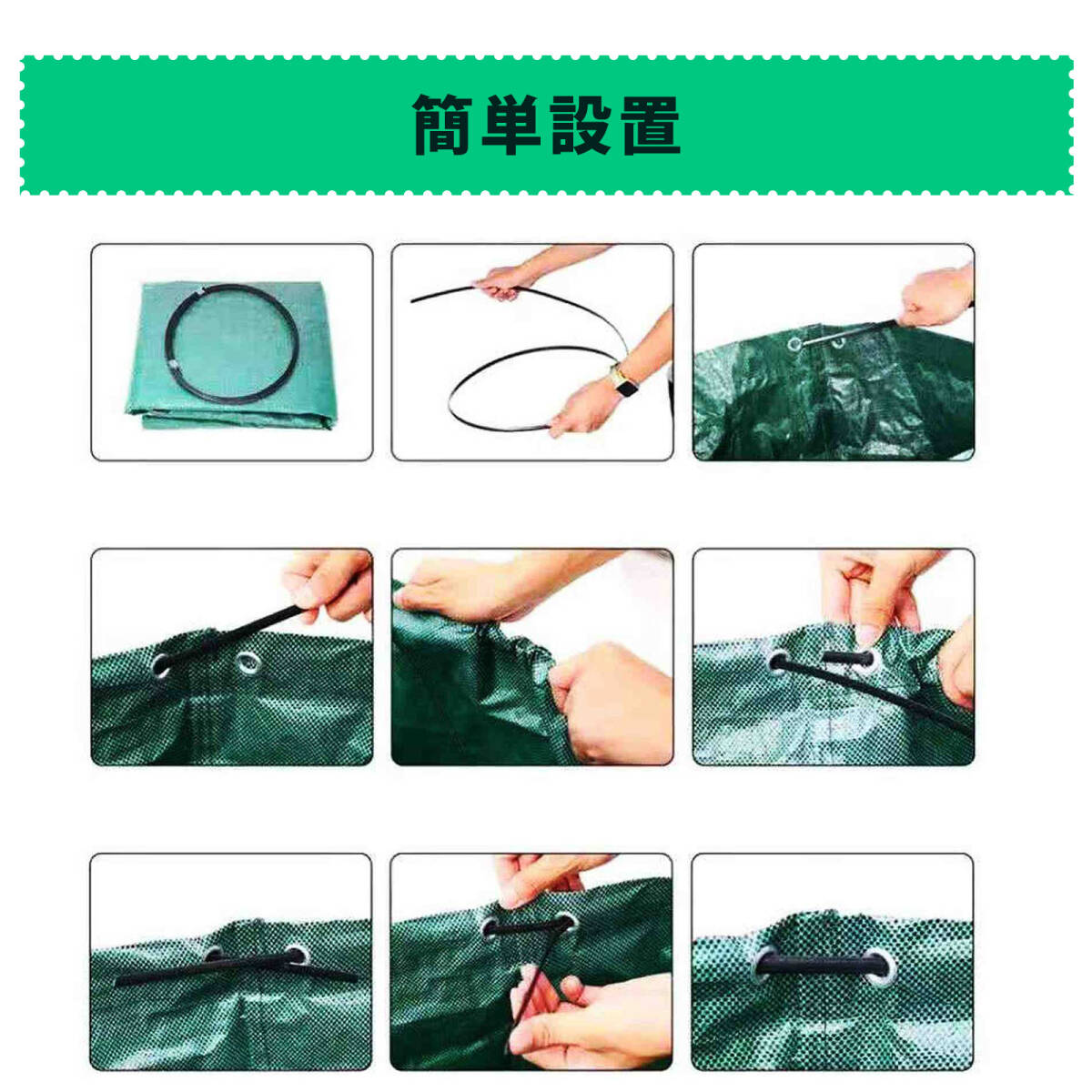 簡単設置