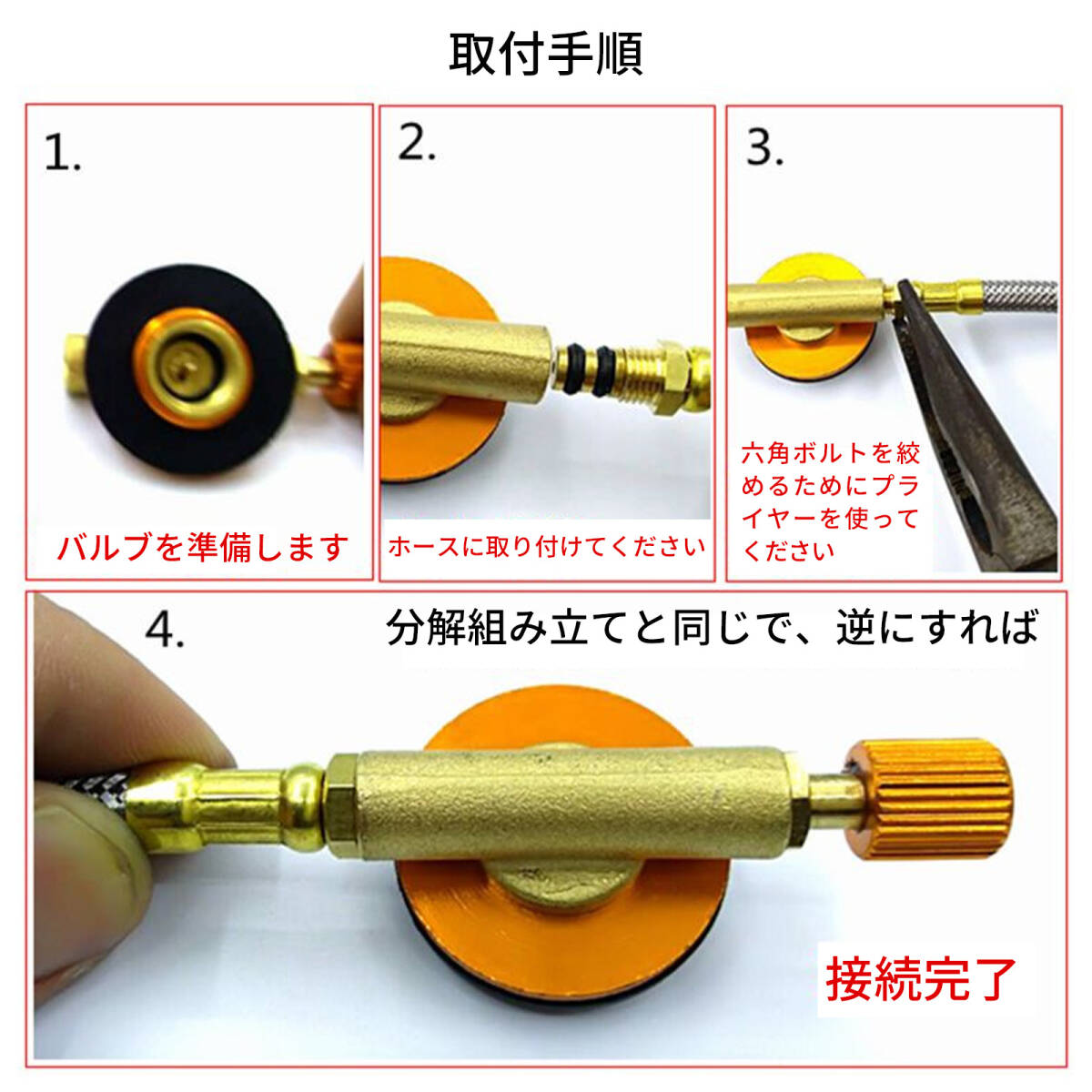 取付手順

1.

バルブを準備します

2.

ホースに取り付けてください

3.

六角ボルトを絞めるためにプライヤーを使ってください

4.

分解組み立てと同じで、逆にすれば

接続完了