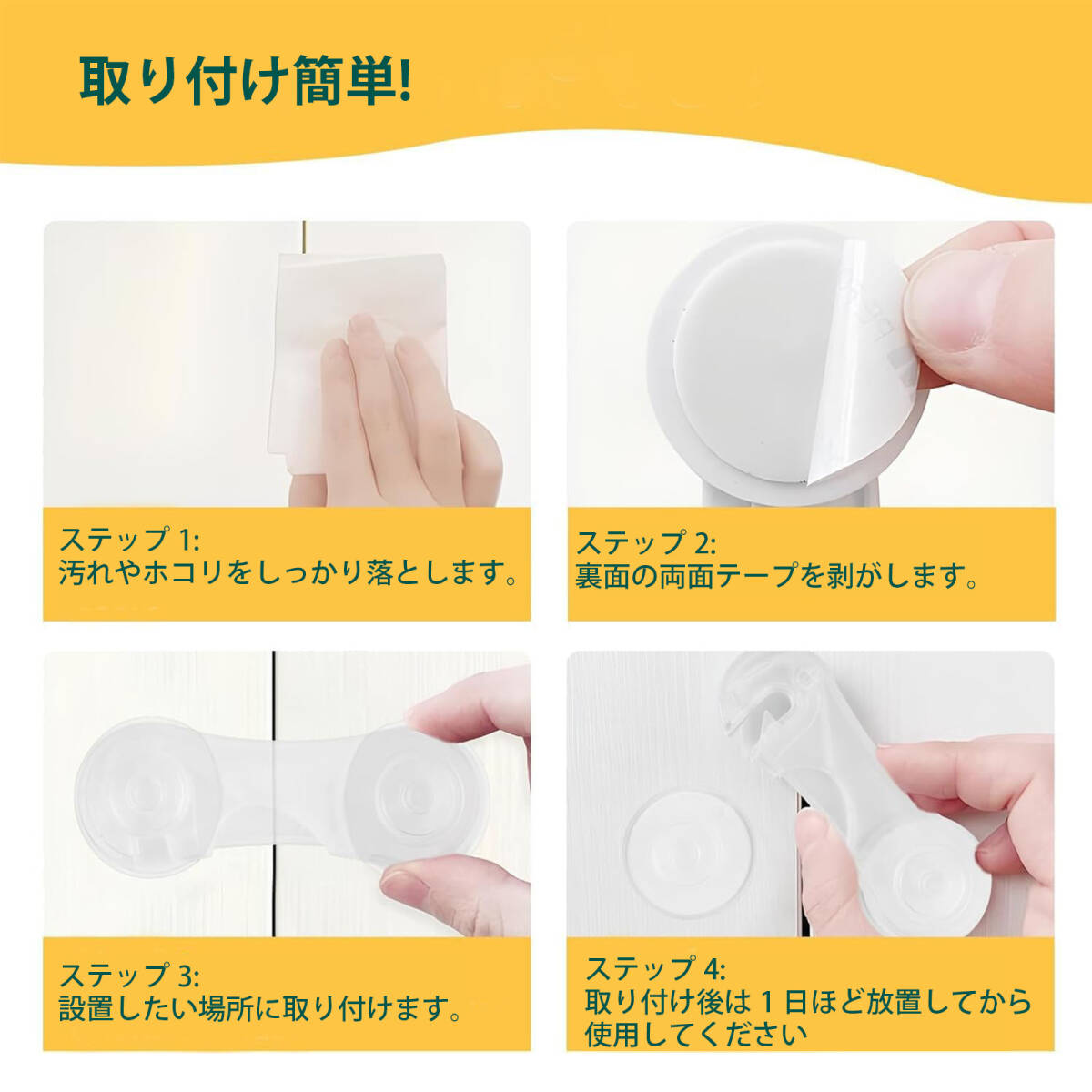 取り付け簡単!

ステップ 1:
汚れやホコリをしっかり落とします。

ステップ 2:
裏面の両面テープを剥がします。

ステップ 3:
設置したい場所に取り付けます。

ステップ 4:
取り付け後は 1 日ほど放置してから使用してください