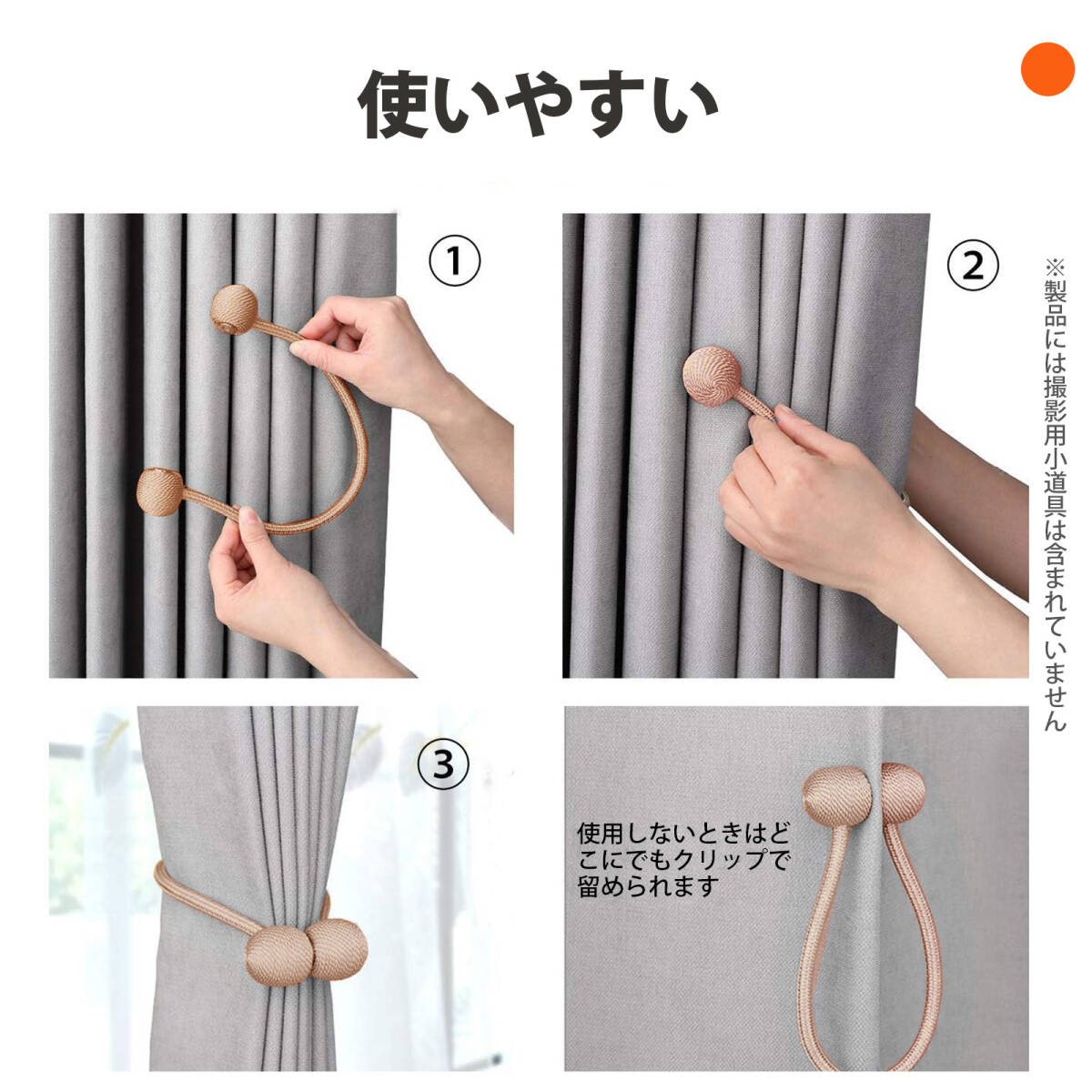 使いやすい

①

②

※製品には撮影用小道具は含まれていません

③

使用しないときはどこにでもクリップで留められます