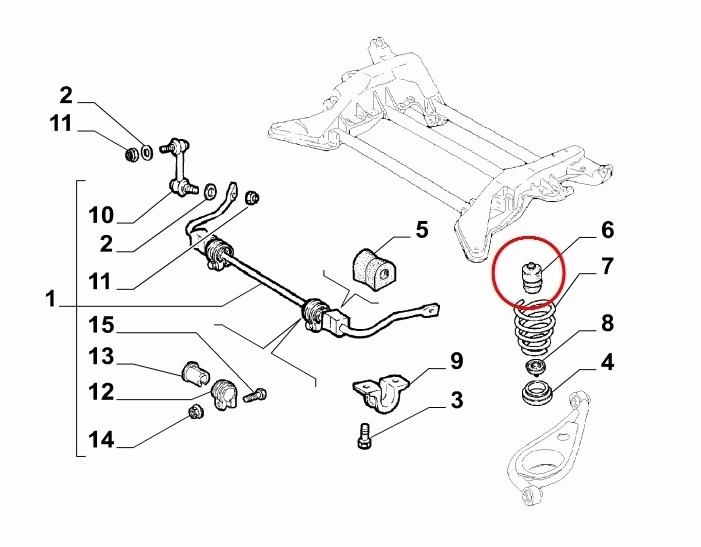 2
11
10
2
11
1
15
13
12
14
5
6
7
8
4
9
3