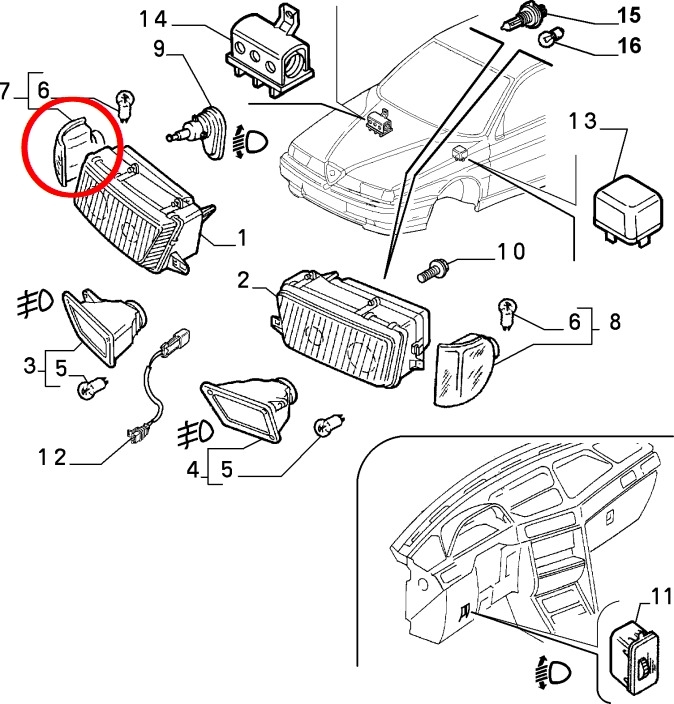 14
15
16
9
7
6
13
1
10
2
6
8
3
5
12
4
5
11