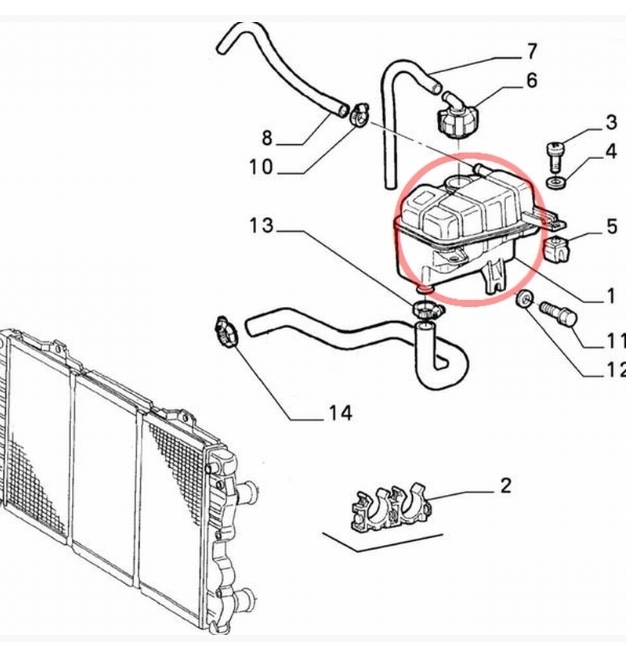 7
6
3
4
8
10
13
5
1
11
12
14
2