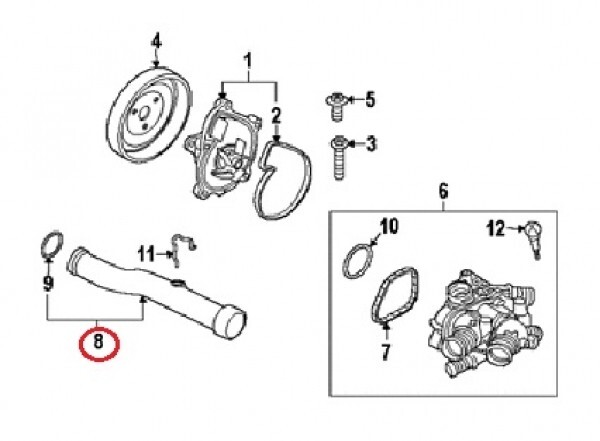 4
1
5
2
3
6
10
12
11
9
7
8