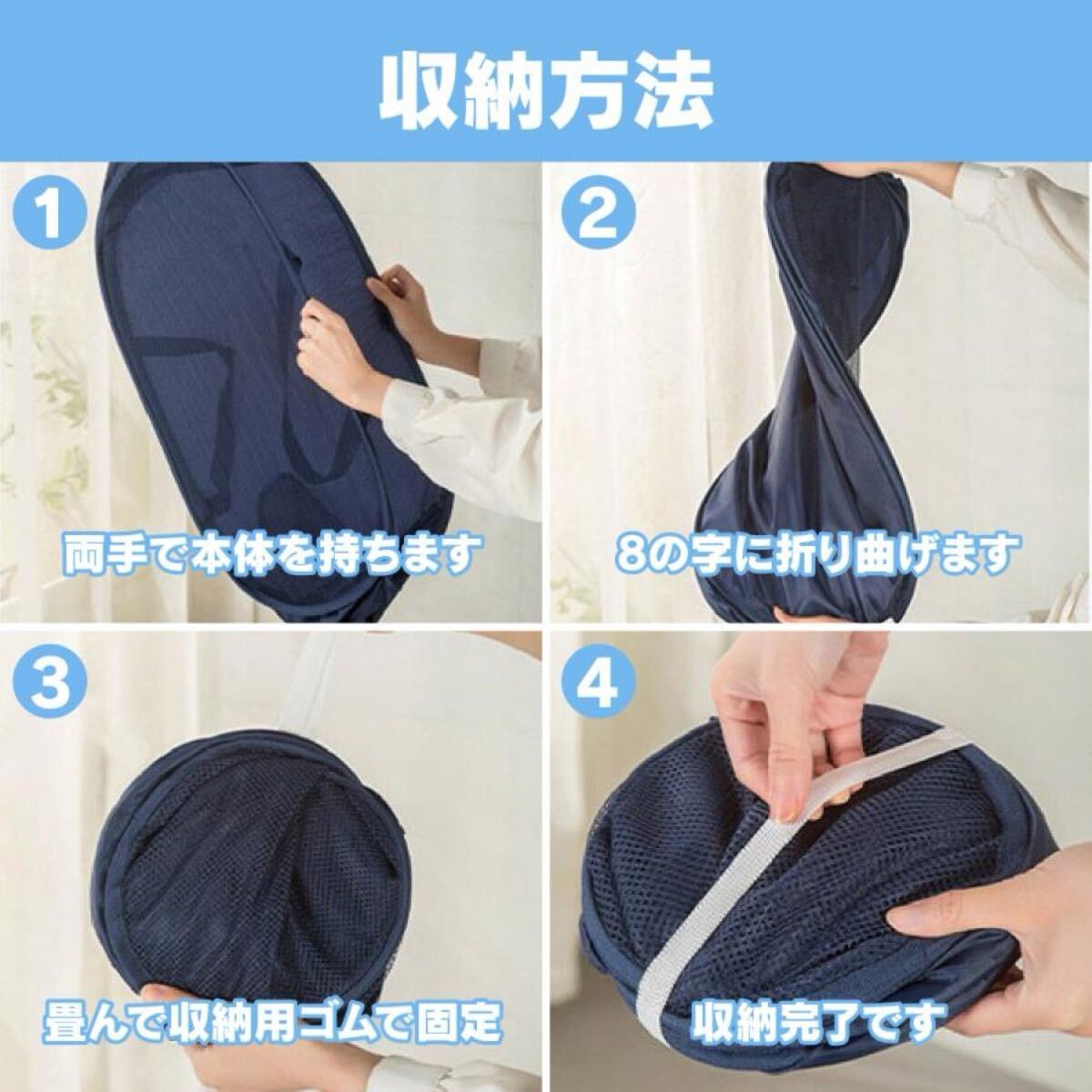 収納方法

1
両手で本体を持ちます

2
8の字に折り曲げます

3
畳んで収納用ゴムで固定

4
収納完了です