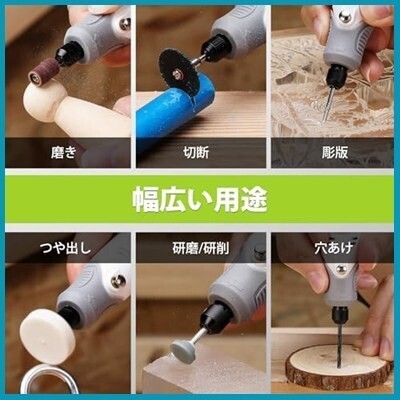 磨き

切断

彫版

幅広い用途

つや出し

研磨/研削

穴あけ