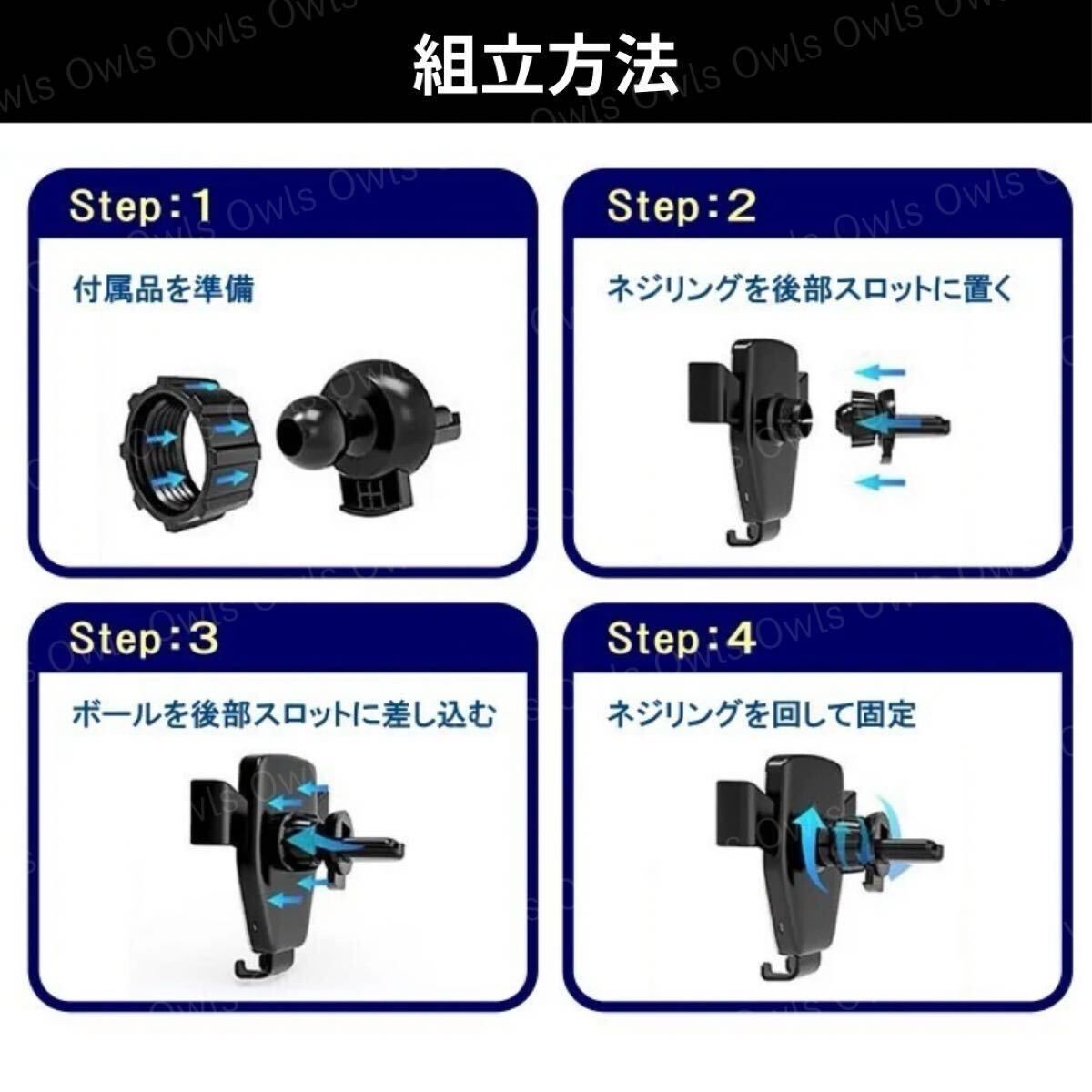 組立方法

Step:1

付属品を準備

Step:2

ネジリングを後部スロットに置く

Step:3

ボールを後部スロットに差し込む

Step:4

ネジリングを回して固定

Owls Owls Owls Owls Owls