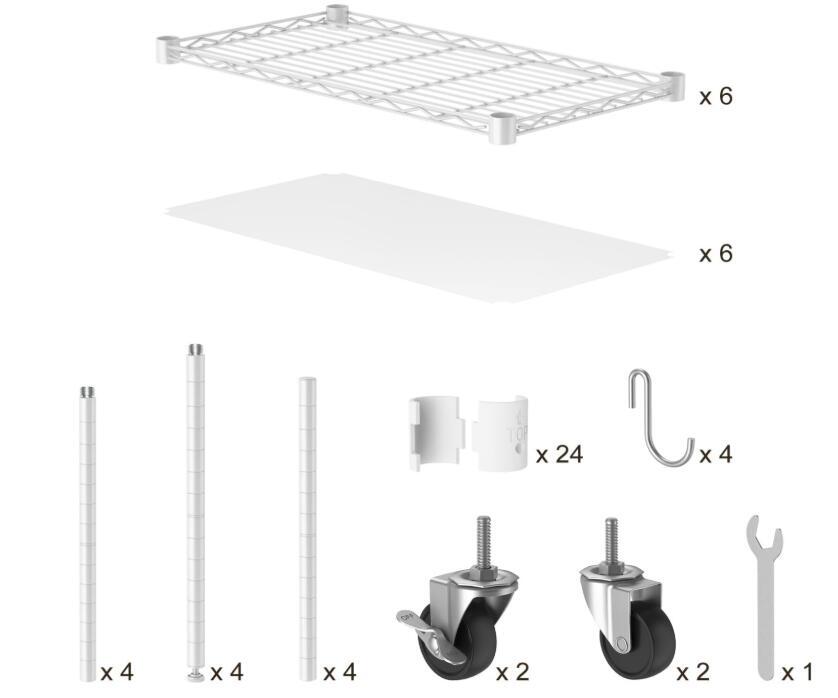 x 6

x 6

TOP x 24

x 4

x 4 x 4 x 4 x 2 x 2 x 1