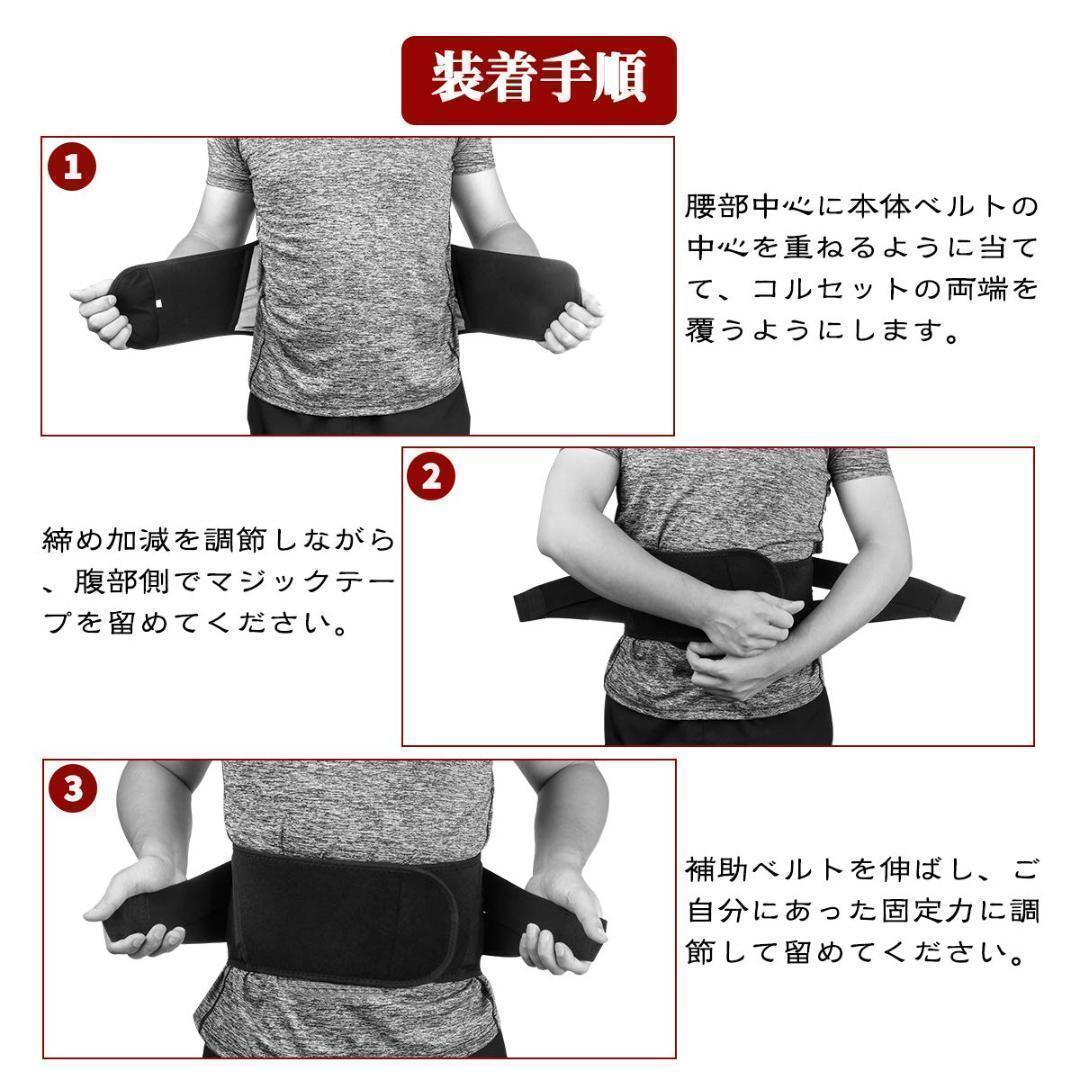 装着手順

1

腰部中心に本体ベルトの中心を重ねるように当てて、コルセットの両端を覆うようにします。

2

締め加減を調節しながら、腹部側でマジックテープを留めてください。

3

補助ベルトを伸ばし、ご自分にあった固定力に調節して留めてください。