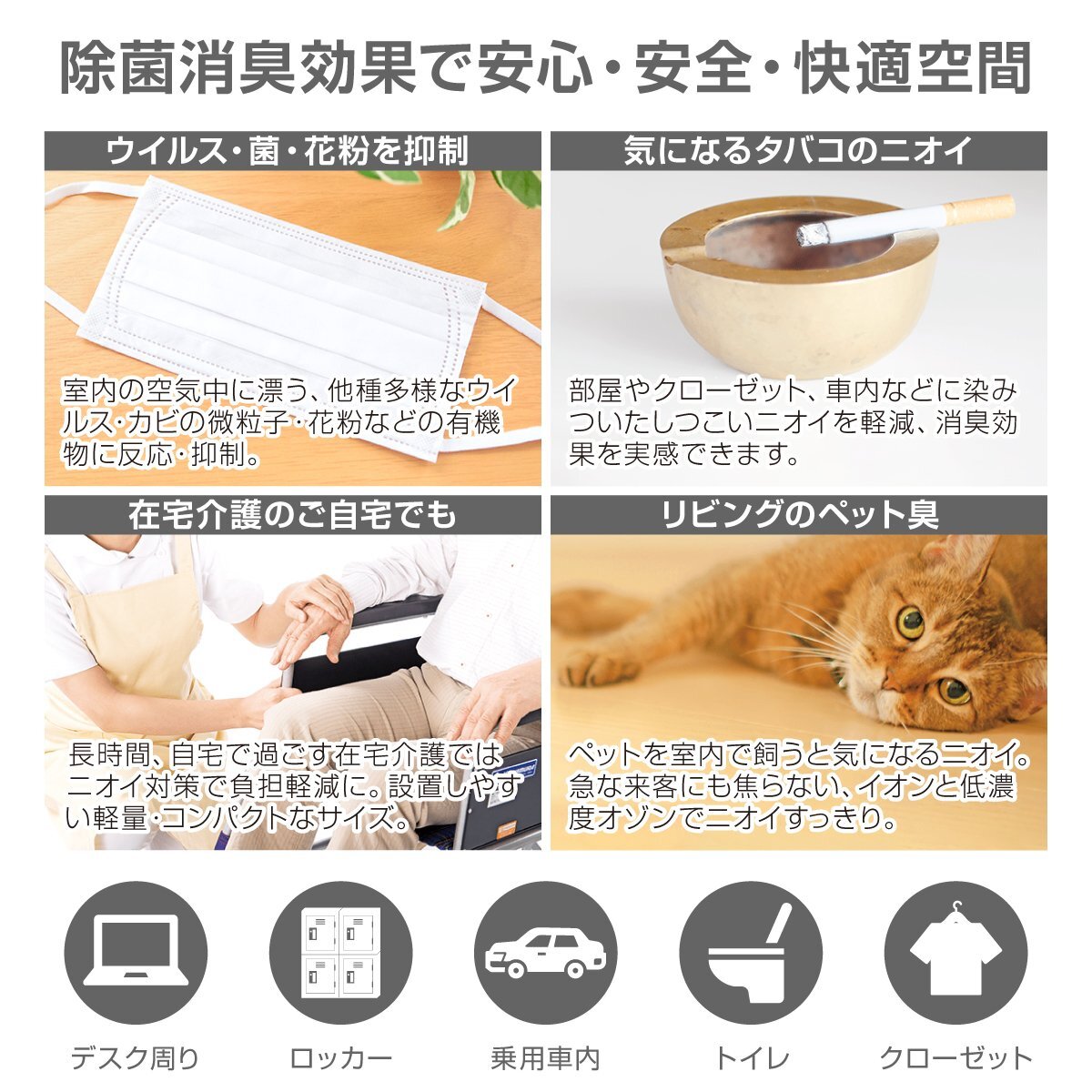 除菌消臭効果で安心・安全・快適空間

ウイルス・菌・花粉を抑制

室内の空気中に漂う、他種多様なウイルス・カビの微粒子・花粉などの有機物に反応・抑制。

気になるタバコのニオイ

部屋やクローゼット、車内などに染みついたしつこいニオイを軽減、消臭効果を実感できます。

在宅介護のご自宅でも

長時間、自宅で過ごす在宅介護ではニオイ対策で負担軽減に。設置しやすい軽量・コンパクトなサイズ。

リビングのペット臭

ペットを室内で飼うと気になるニオイ。急な来客にも焦らない、イオンと低濃度オゾンでニオイすっきり。

デスク周り

ロッカー

乗用車内

トイレ

クローゼット