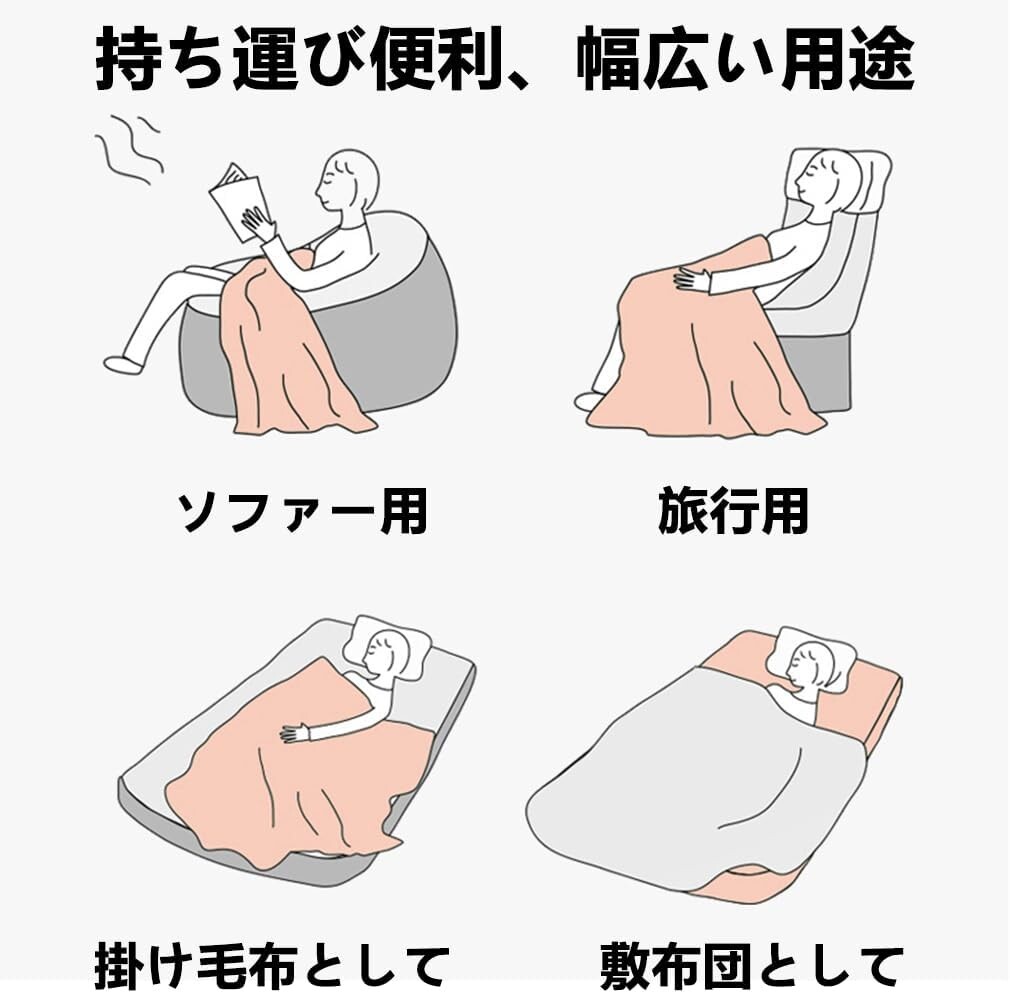 持ち運び便利、幅広い用途

ソファー用

旅行用

掛け毛布として

敷布団として