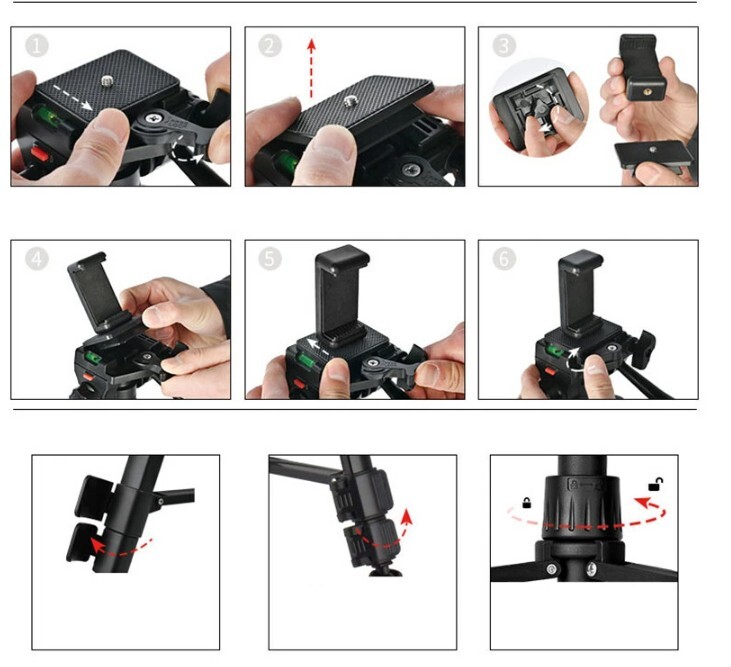 1

2

3

4

5

6