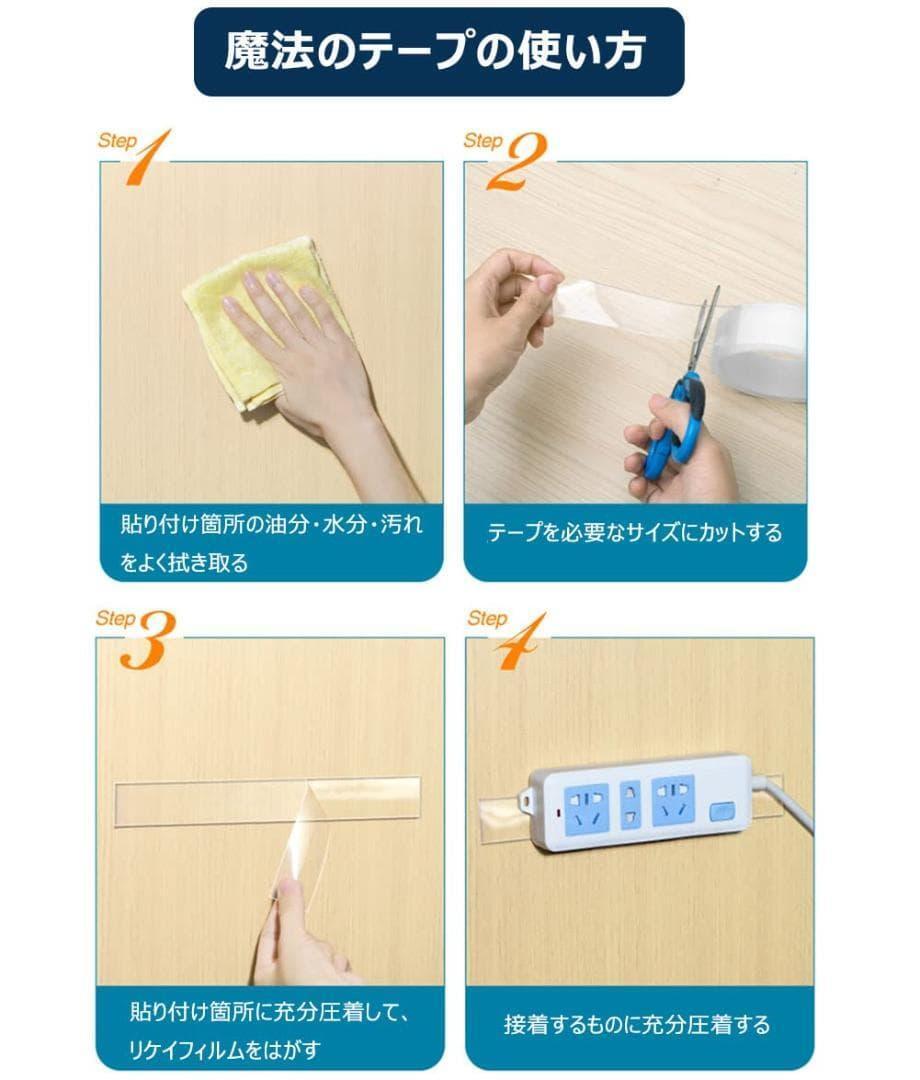 魔法のテープの使い方

Step 1

貼り付け箇所の油分・水分・汚れをよく拭き取る

Step 2

テープを必要なサイズにカットする

Step 3

貼り付け箇所に充分圧着して、リケイフィルムをはがす

Step 4

接着するものに充分圧着する