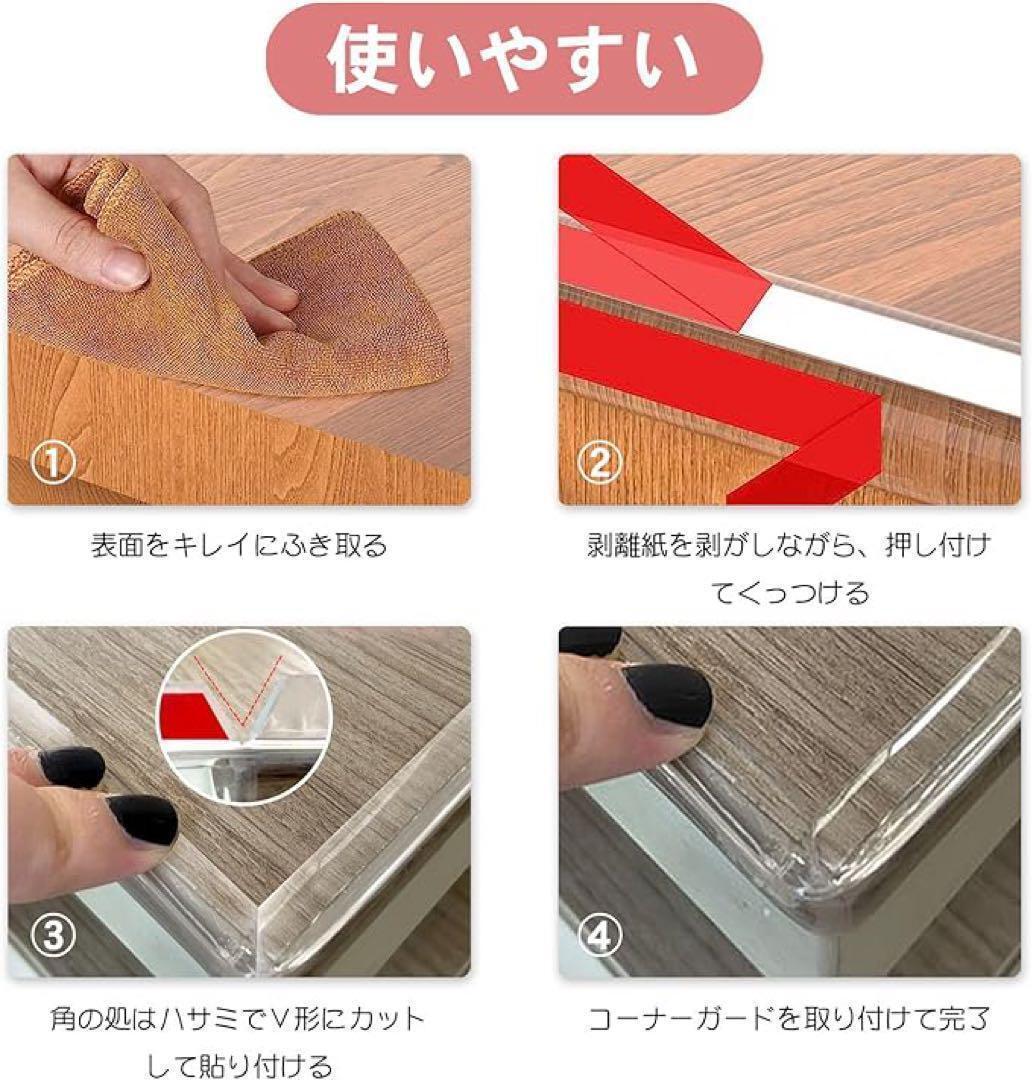 使いやすい

①

表面をキレイにふき取る

②

剥離紙を剥がしながら、押し付けてくっつける

③

角の処はハサミでV形にカットして貼り付ける

④

コーナーガードを取り付けて完了