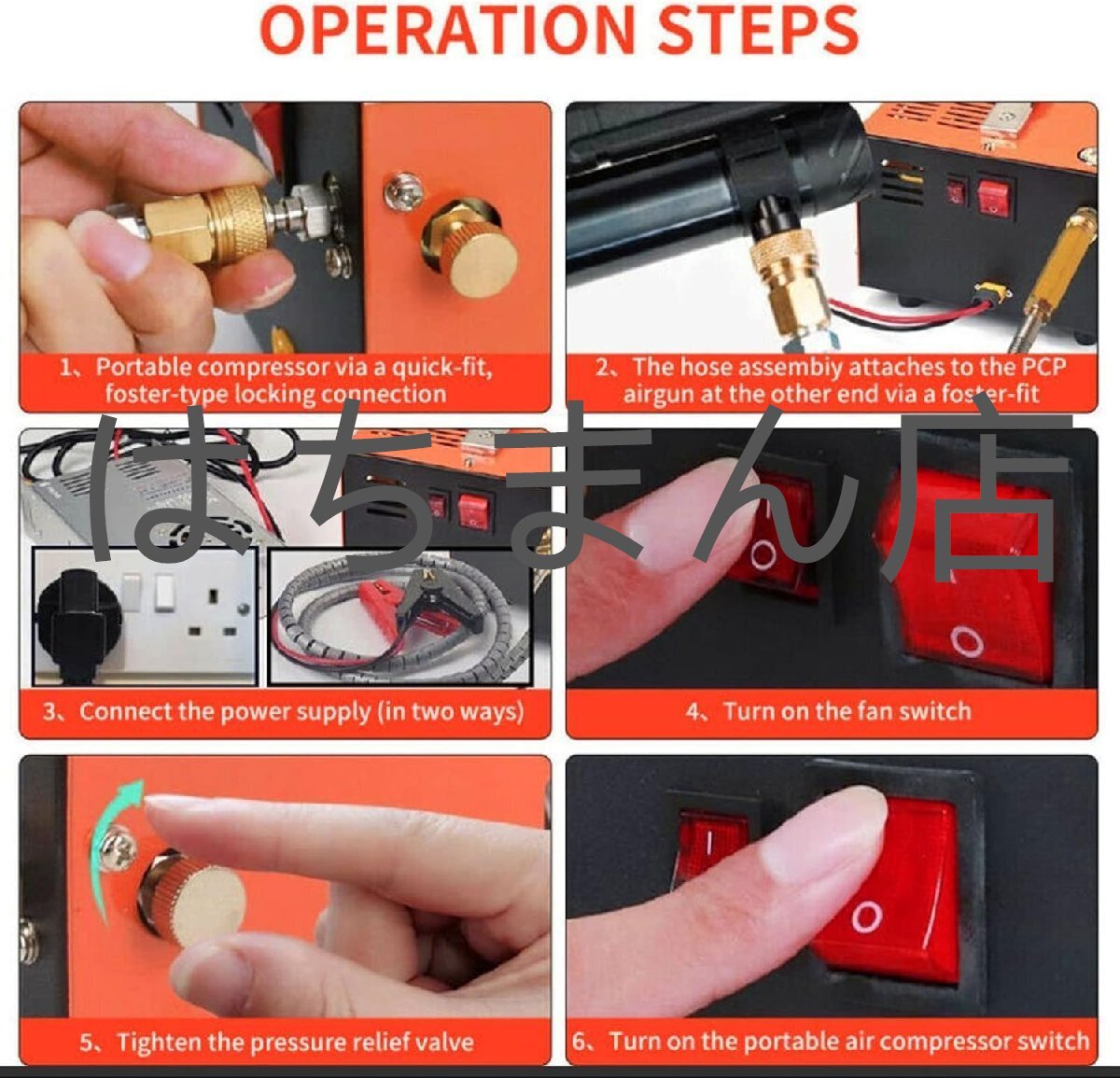 OPERATION STEPS

1、Portable compressor via a quick-fit, foster-type locking connection

2、The hose assembiy attaches to the PCP airgun at the other end via a foster-fit

はちまん店

3、Connect the power supply (in two ways)

4、Turn on the fan switch

5、Tighten the pressure relief valve

6、Turn on the portable air compressor switch