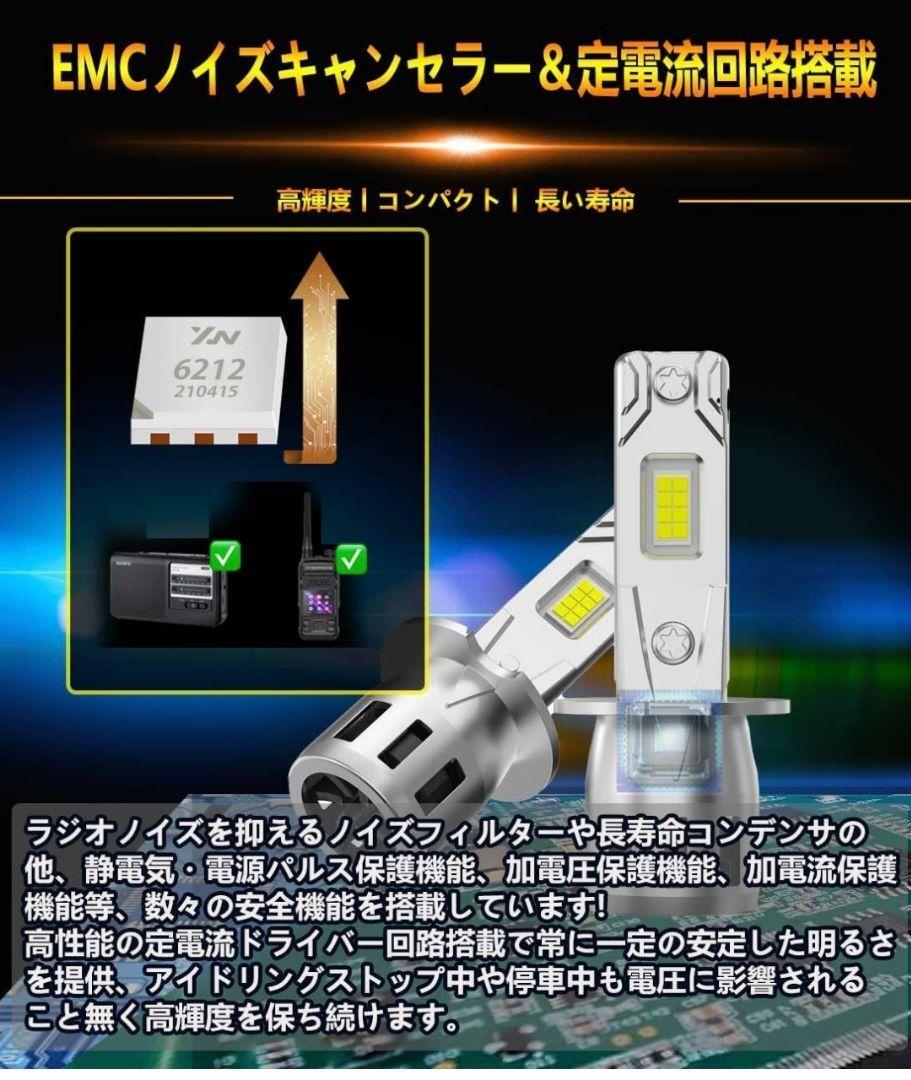 EMCノイズキャンセラー＆定電流回路搭載

高輝度 | コンパクト | 長い寿命

YN
6212
210415

ラジオノイズを抑えるノイズフィルターや長寿命コンデンサの他、静電気・電源パルス保護機能、加電圧保護機能、加電流保護機能等、数々の安全機能を搭載しています!
高性能の定電流ドライバー回路搭載で常に一定の安定した明るさを提供、アイドリングストップ中や停車中も電圧に影響されること無く高輝度を保ち続けます。