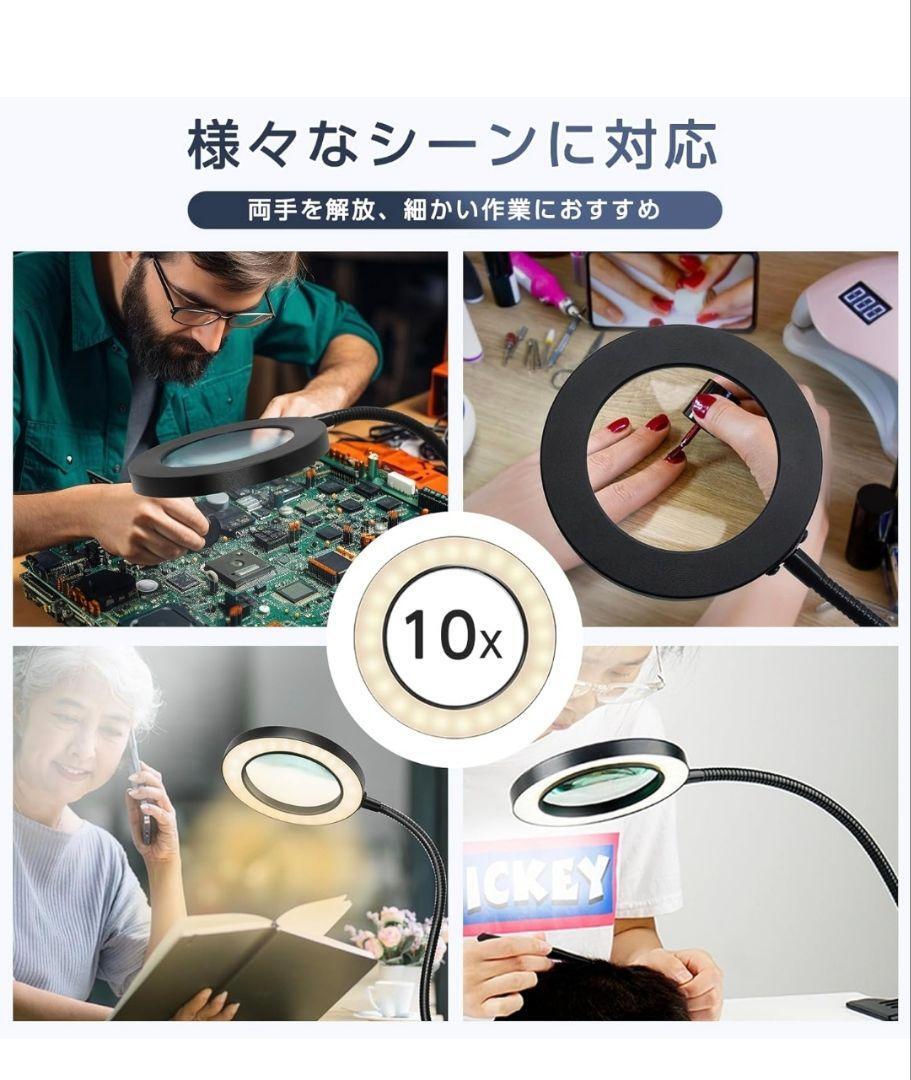 様々なシーンに対応

両手を解放、細かい作業におすすめ

10x

ICKEY