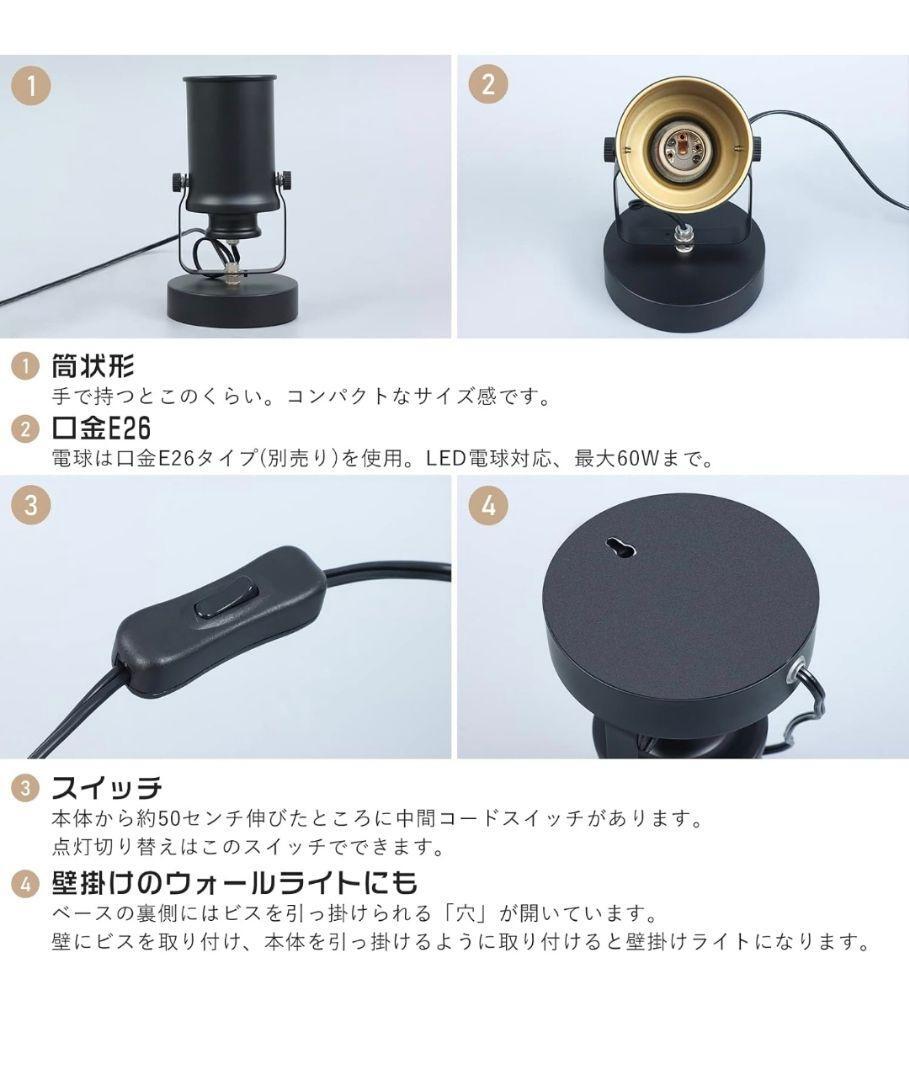 1

2

1 筒状形
手で持つとこのくらい。コンパクトなサイズ感です。

2 口金E26
電球は口金E26タイプ(別売り)を使用。LED電球対応、最大60Wまで。

3

4

3 スイッチ
本体から約50センチ伸びたところに中間コードスイッチがあります。
点灯切り替えはこのスイッチでできます。

4 壁掛けのウォールライトにも
ベースの裏側にはビスを引っ掛けられる「穴」が開いています。
壁にビスを取り付け、本体を引っ掛けるように取り付けると壁掛けライトになります。