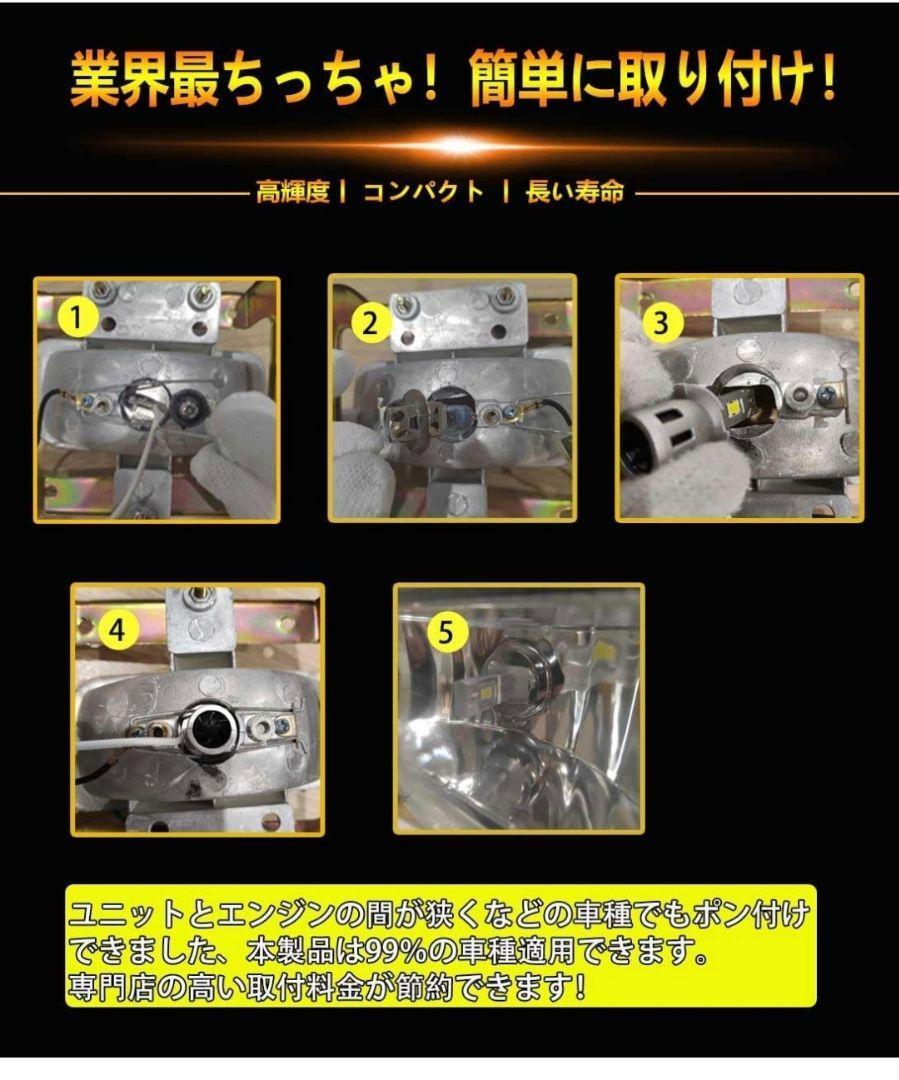 業界最ちっちゃ！ 簡単に取り付け！

高輝度 | コンパクト | 長い寿命

1

2

3

4

5

ユニットとエンジンの間が狭くなどの車種でもポン付けできました、本製品は99%の車種適用できます。
専門店の高い取付料金が節約できます！