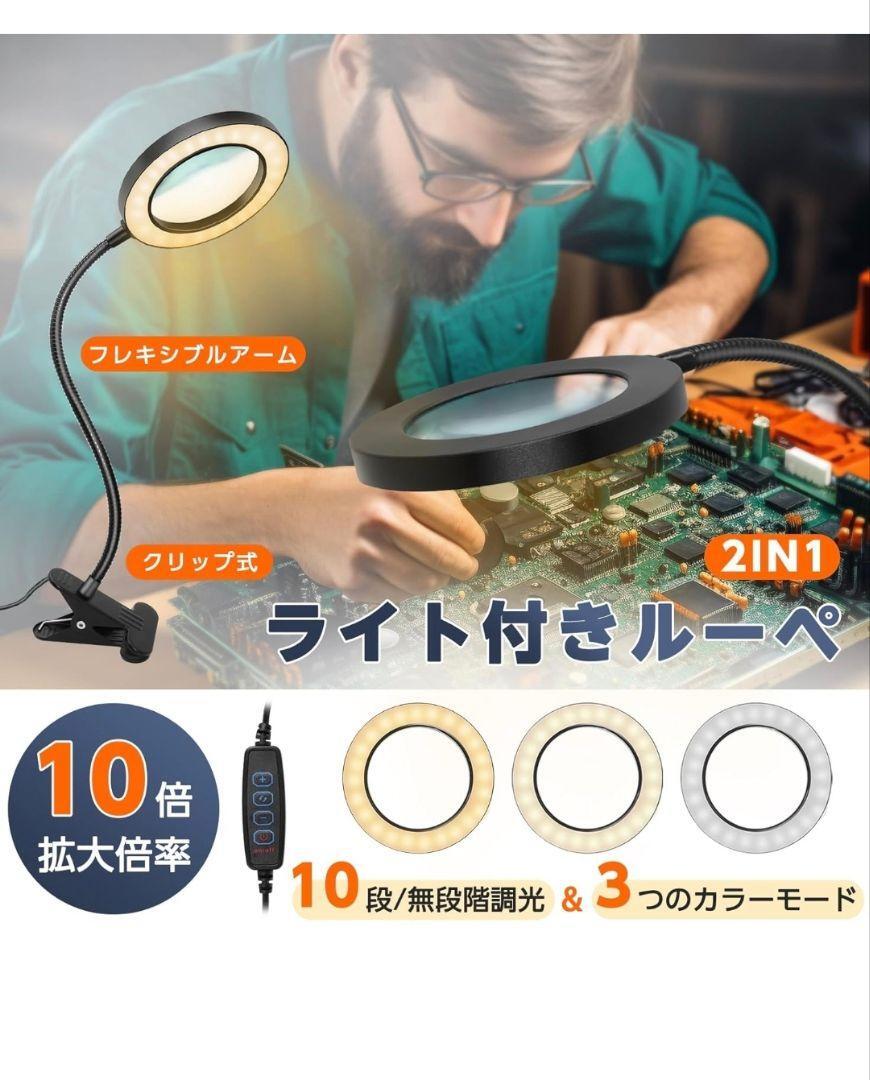 フレキシブルアーム

クリップ式

2IN1

ライト付きルーペ

10倍
拡大倍率

10段/無段階調光 & 3つのカラーモード