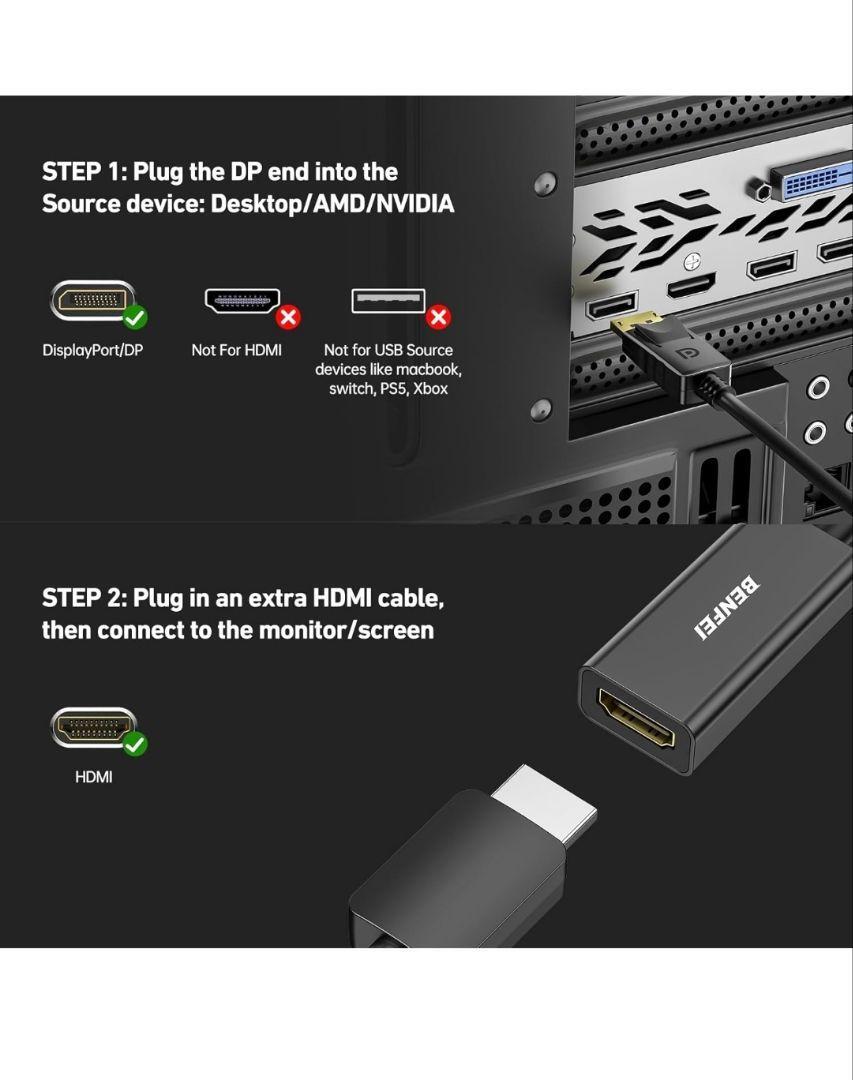 STEP 1: Plug the DP end into the Source device: Desktop/AMD/NVIDIA

DisplayPort/DP

Not For HDMI

Not for USB Source devices like macbook, switch, PS5, Xbox

STEP 2: Plug in an extra HDMI cable, then connect to the monitor/screen

HDMI

BENFEI