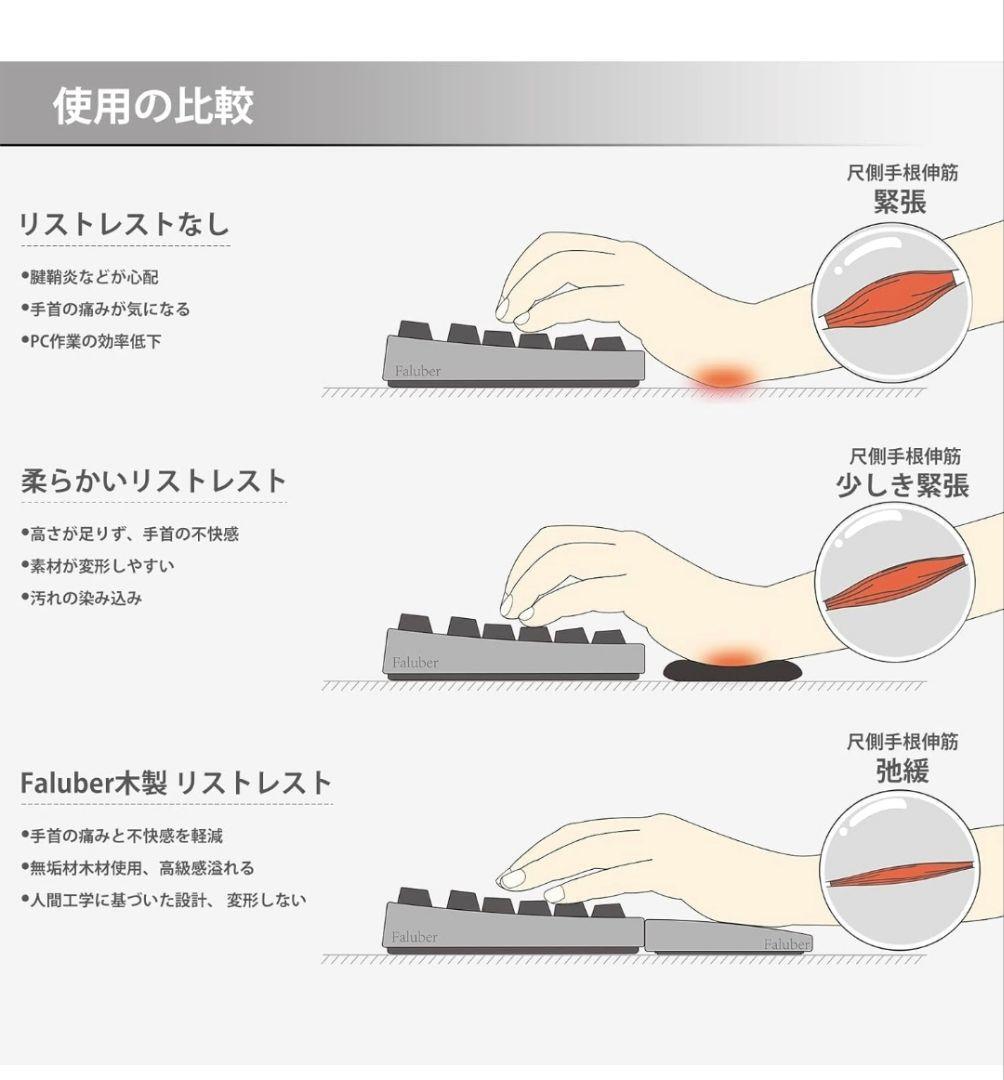 使用の比較

リストレストなし

•腱鞘炎などが心配
•手首の痛みが気になる
•PC作業の効率低下

Faluber

尺側手根伸筋
緊張

柔らかいリストレスト

•高さが足りず、手首の不快感
•素材が変形しやすい
•汚れの染み込み

Faluber

尺側手根伸筋
少しき緊張

Faluber木製 リストレスト

•手首の痛みと不快感を軽減
•無垢材木材使用、高級感溢れる
•人間工学に基づいた設計、 変形しない

Faluber

Faluber

尺側手根伸筋
弛緩