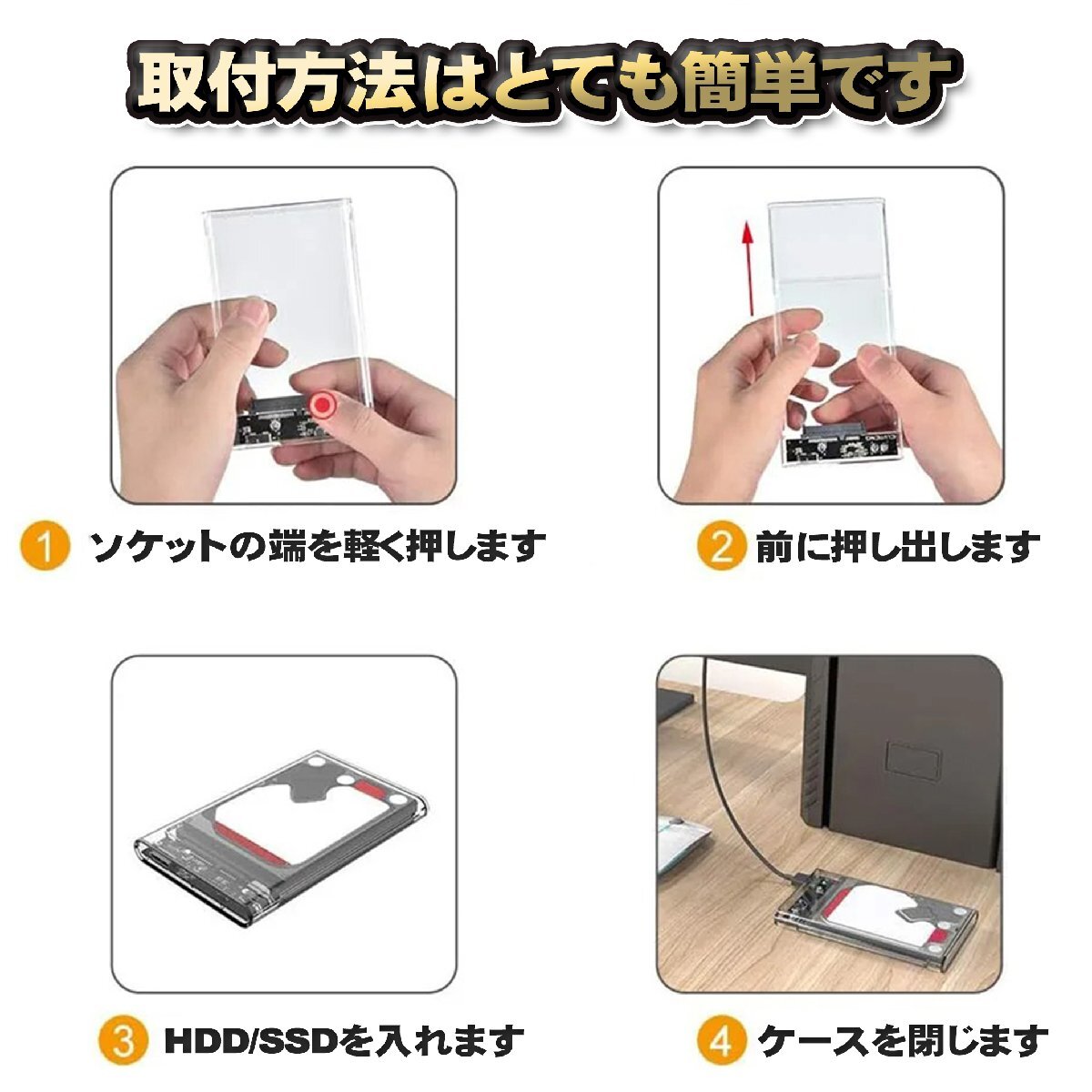 取付方法はとても簡単です

1 ソケットの端を軽く押します

2 前に押し出します

3 HDD/SSDを入れます

4 ケースを閉じます