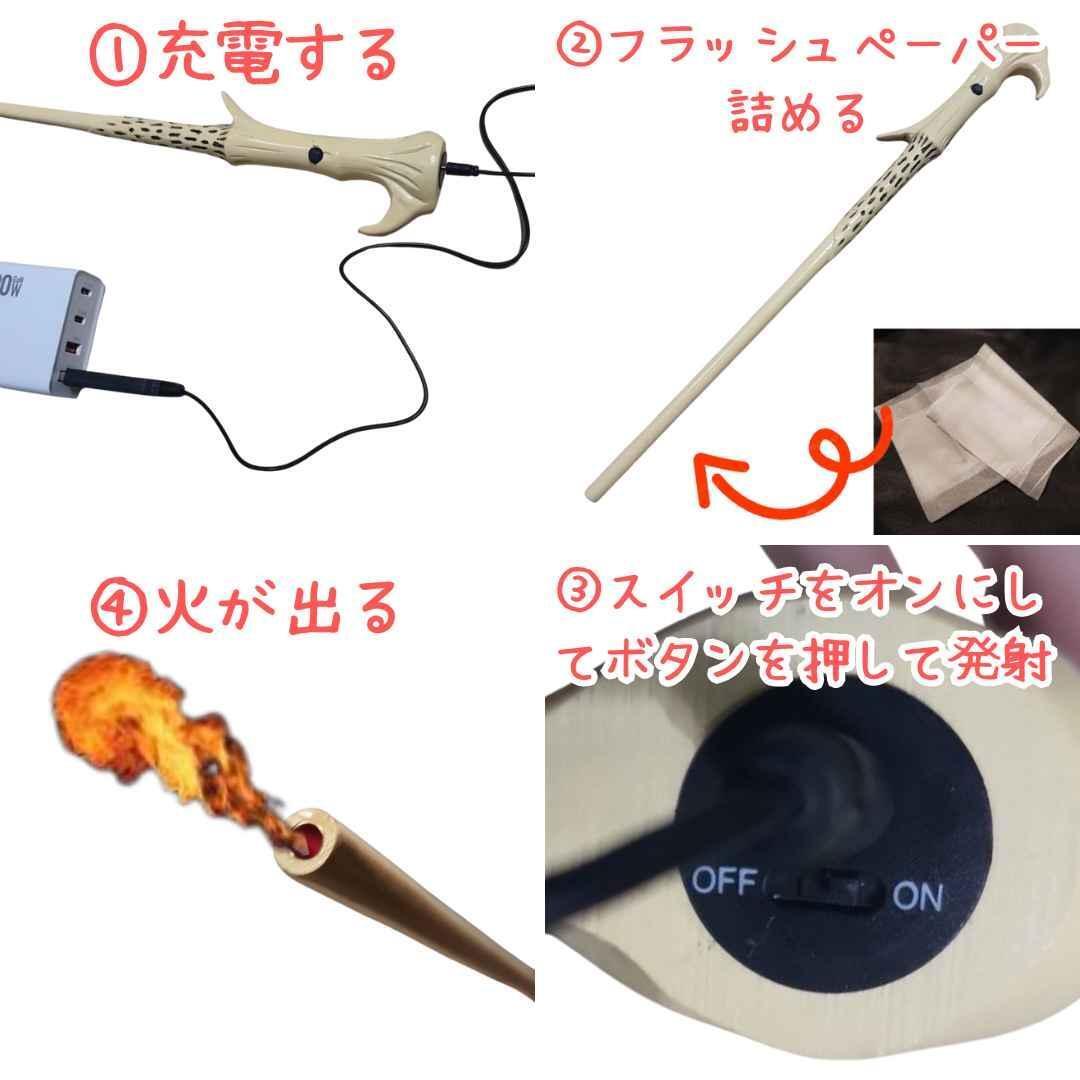 ①充電する

②フラッシュペーパー詰める

④火が出る

③スイッチをオンにしてボタンを押して発射

OFF ON