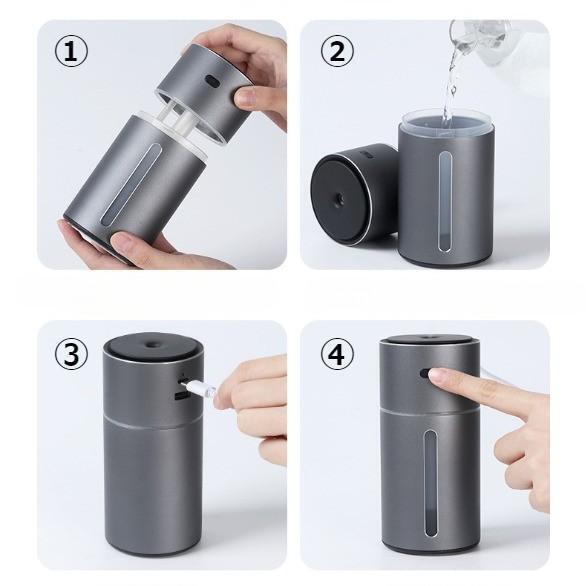 ①

②

③

④