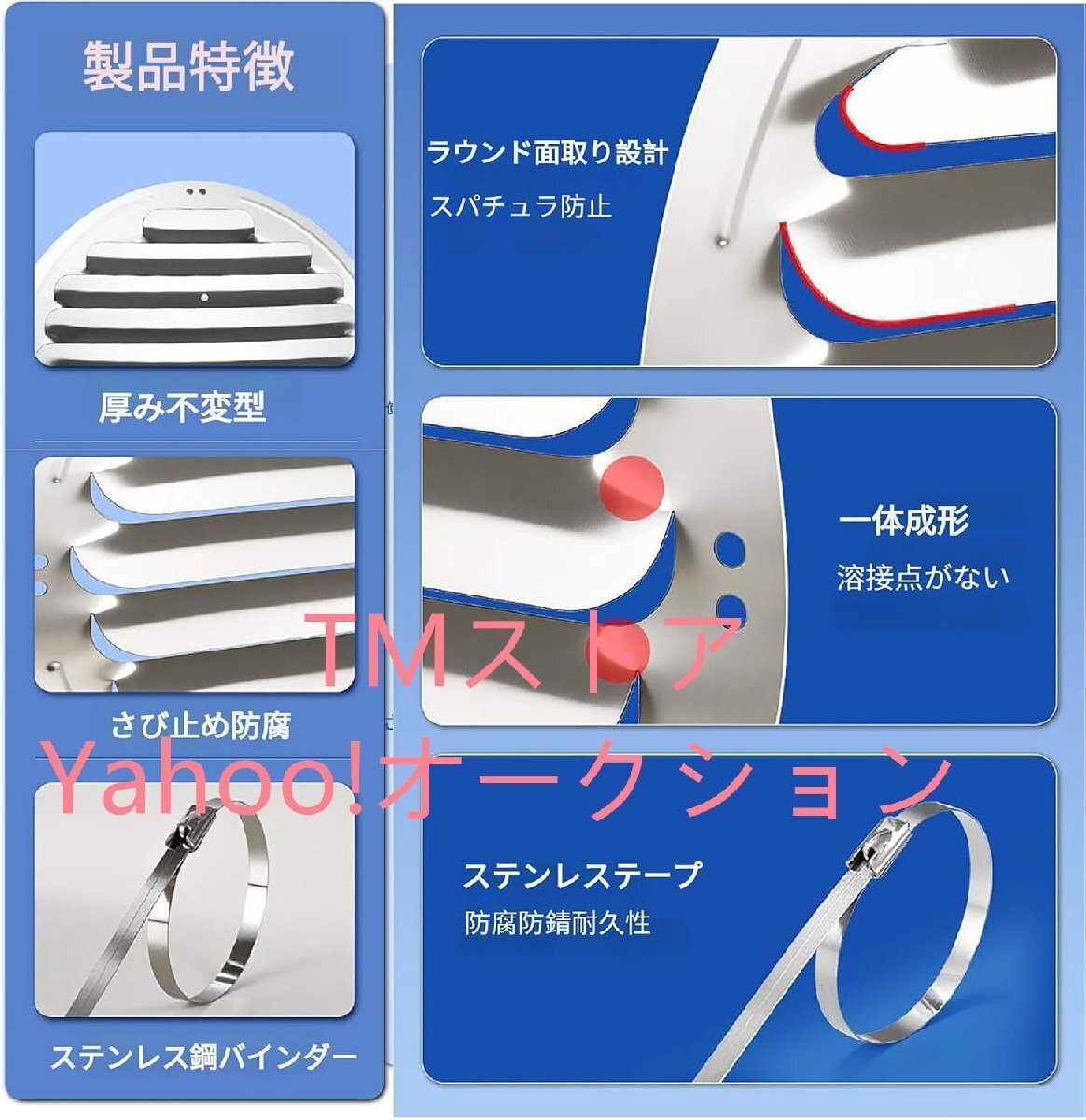 製品特徴

厚み不変型

さび止め防腐

ステンレス鋼バインダー

ラウンド面取り設計

スパチュラ防止

一体成形

溶接点がない

ステンレステープ

防腐防錆耐久性

TMストア

Yahoo!オークション