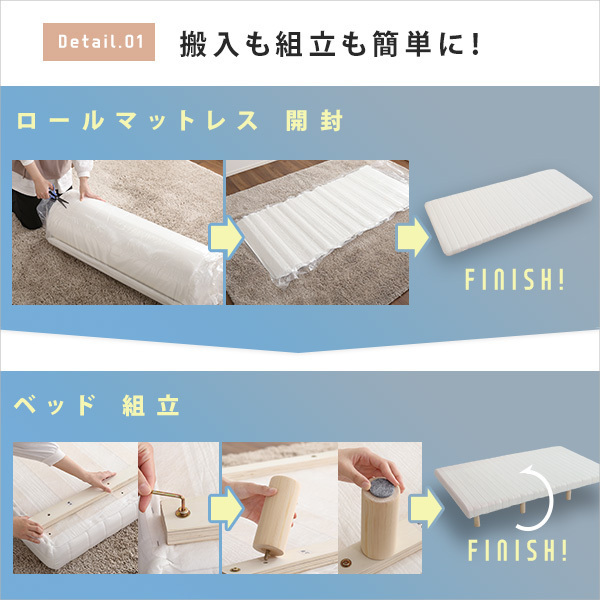 Detail.01 搬入も組立も簡単に!

ロールマットレス 開封

FINISH!

ベッド 組立

FINISH!