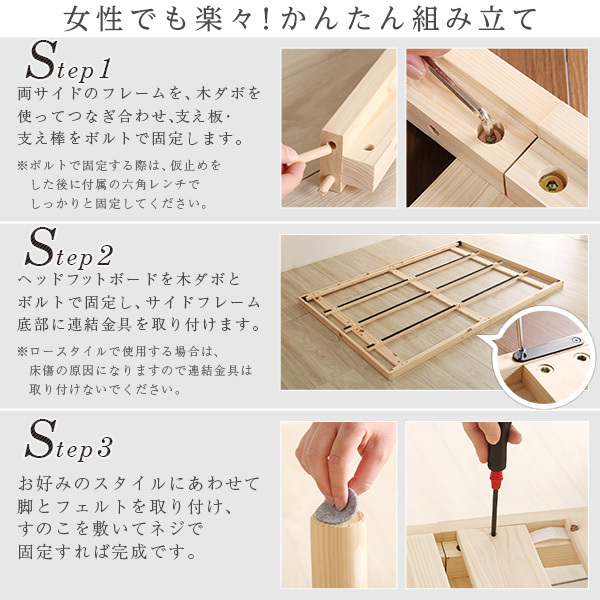 女性でも楽々!かんたん組み立て

Step1

両サイドのフレームを、木ダボを使ってつなぎ合わせ、支え板・支え棒をボルトで固定します。

※ボルトで固定する際は、仮止めをした後に付属の六角レンチでしっかりと固定してください。

Step2

ヘッドフットボードを木ダボとボルトで固定し、サイドフレーム底部に連結金具を取り付けます。

※ロースタイルで使用する場合は、床傷の原因になりますので連結金具は取り付けないでください。

Step3

お好みのスタイルにあわせて脚とフェルトを取り付け、すのこを敷いてネジで固定すれば完成です。