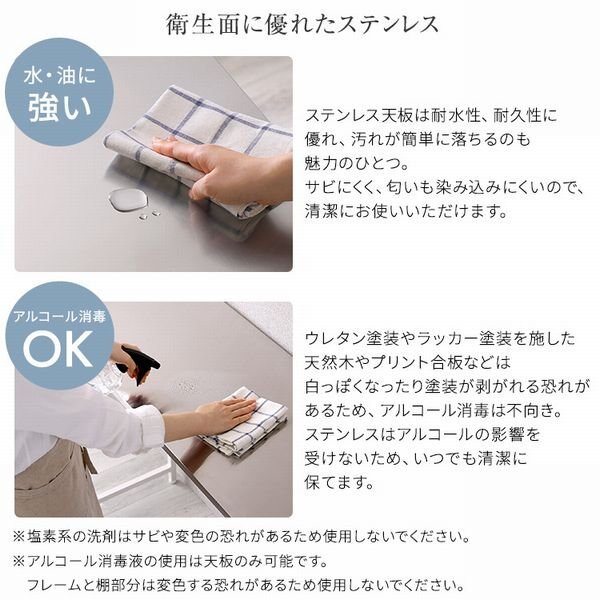 衛生面に優れたステンレス

水・油に
強い

ステンレス天板は耐水性、耐久性に優れ、汚れが簡単に落ちるのも魅力のひとつ。
サビにくく、匂いも染み込みにくいので、清潔にお使いいただけます。

アルコール消毒
OK

ウレタン塗装やラッカー塗装を施した天然木やプリント合板などは白っぽくなったり塗装が剥がれる恐れがあるため、アルコール消毒は不向き。
ステンレスはアルコールの影響を受けないため、いつでも清潔に保てます。

※塩素系の洗剤はサビや変色の恐れがあるため使用しないでください。
※アルコール消毒液の使用は天板のみ可能です。
フレームと棚部分は変色する恐れがあるため使用しないでください。