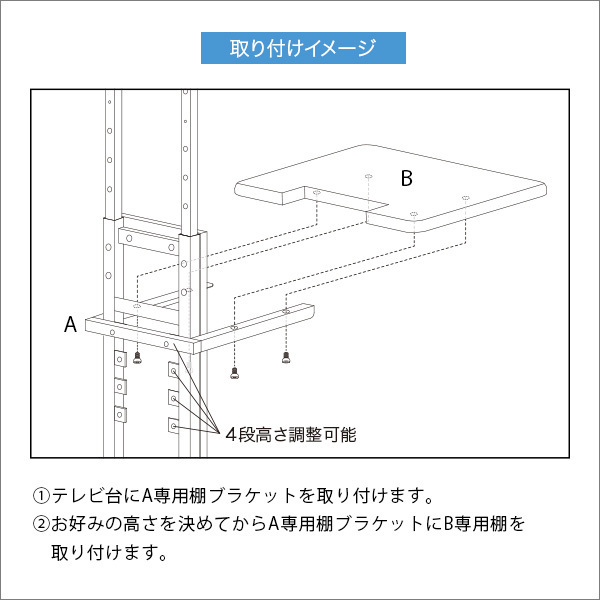 取り付けイメージ

B

A

4段高さ調整可能

①テレビ台にA専用棚ブラケットを取り付けます。
②お好みの高さを決めてからA専用棚ブラケットにB専用棚を取り付けます。