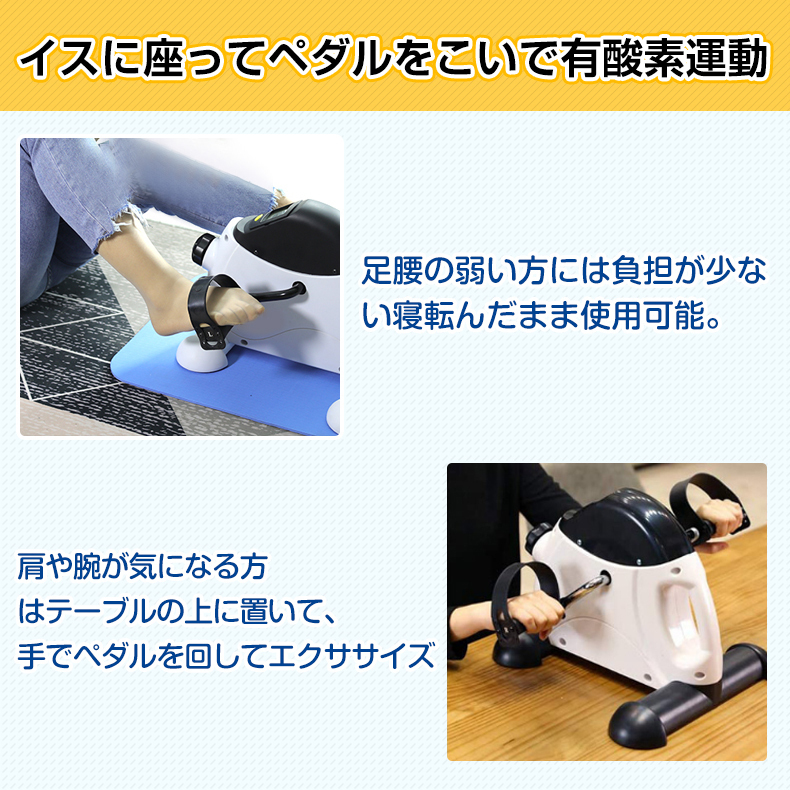 イスに座ってペダルをこいで有酸素運動

足腰の弱い方には負担が少ない寝転んだまま使用可能。

肩や腕が気になる方
はテーブルの上に置いて、
手でペダルを回してエクササイズ