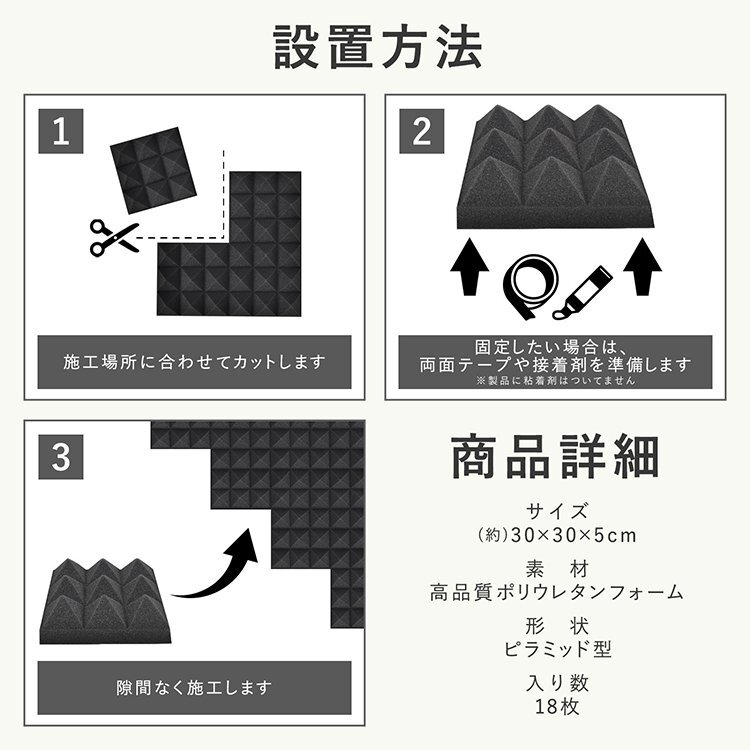 設置方法

1

施工場所に合わせてカットします

2

固定したい場合は、
両面テープや接着剤を準備します
※製品に粘着剤はついてません

3

隙間なく施工します

商品詳細

サイズ
(約)30×30×5cm

素 材
高品質ポリウレタンフォーム

形 状
ピラミッド型

入り数
18枚