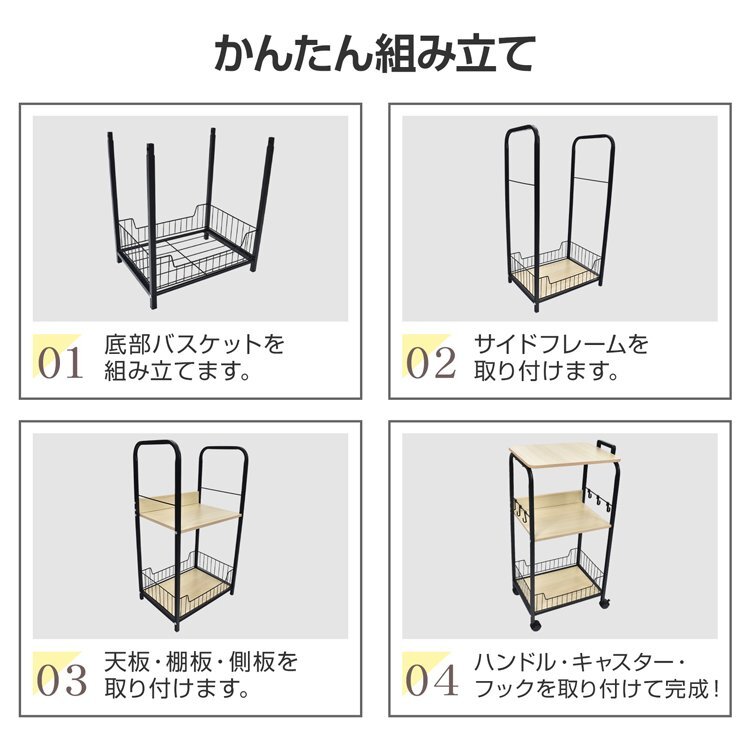 かんたん組み立て

01 底部バスケットを組み立てます。

02 サイドフレームを取り付けます。

03 天板・棚板・側板を取り付けます。

04 ハンドル・キャスター・フックを取り付けて完成！