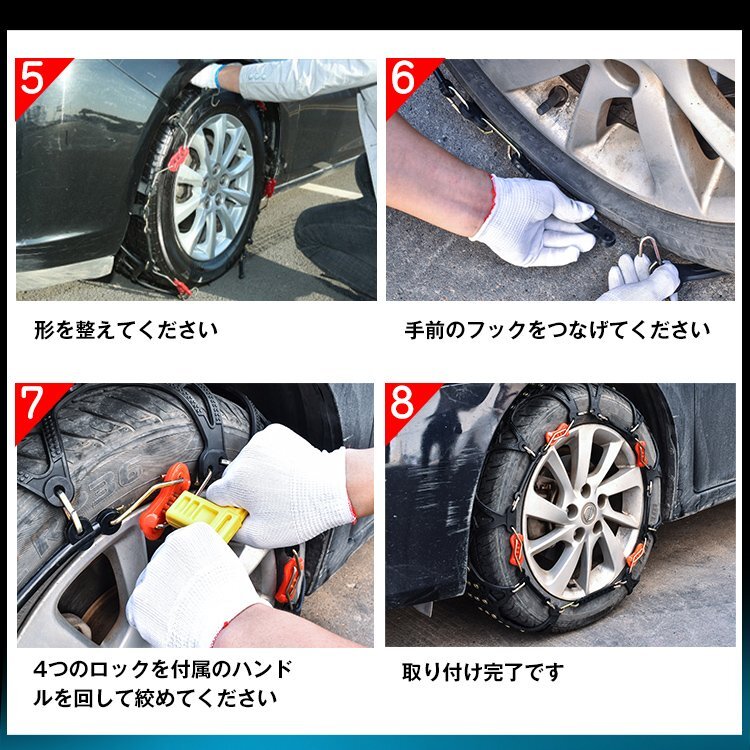 5

形を整えてください

6

手前のフックをつなげてください

7

4つのロックを付属のハンドルを回して絞めてください

8

取り付け完了です