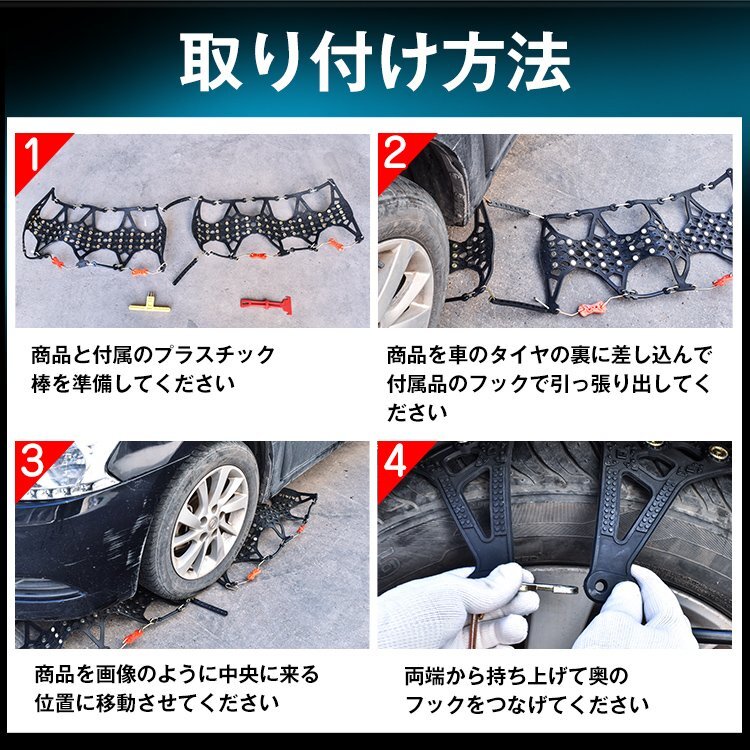 取り付け方法

1

商品と付属のプラスチック棒を準備してください

2

商品を車のタイヤの裏に差し込んで付属品のフックで引っ張り出してください

3

商品を画像のように中央に来る位置に移動させてください

4

両端から持ち上げて奥のフックをつなげてください