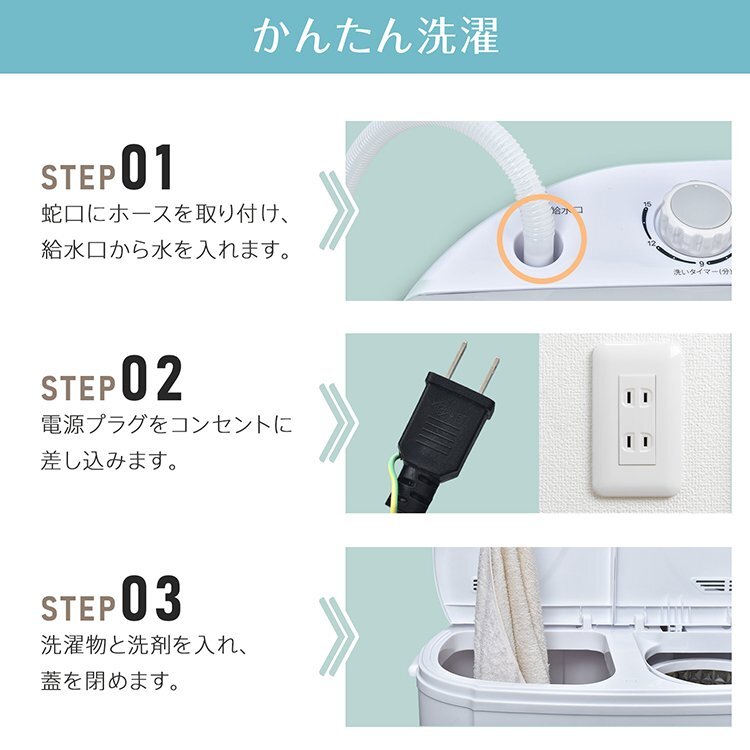 かんたん洗濯

STEP01
蛇口にホースを取り付け、給水口から水を入れます。

給水口
15
12
9
洗いタイマー(分)

STEP02
電源プラグをコンセントに差し込みます。

STEP03
洗濯物と洗剤を入れ、蓋を閉めます。