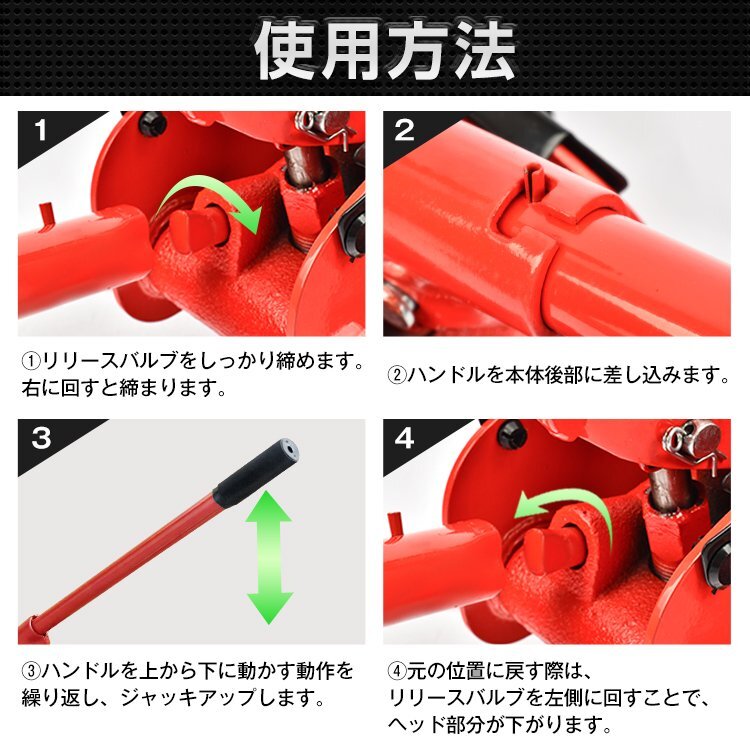 使用方法

1

①リリースバルブをしっかり締めます。右に回すと締まります。

2

②ハンドルを本体後部に差し込みます。

3

③ハンドルを上から下に動かす動作を繰り返し、ジャッキアップします。

4

④元の位置に戻す際は、リリースバルブを左側に回すことで、ヘッド部分が下がります。