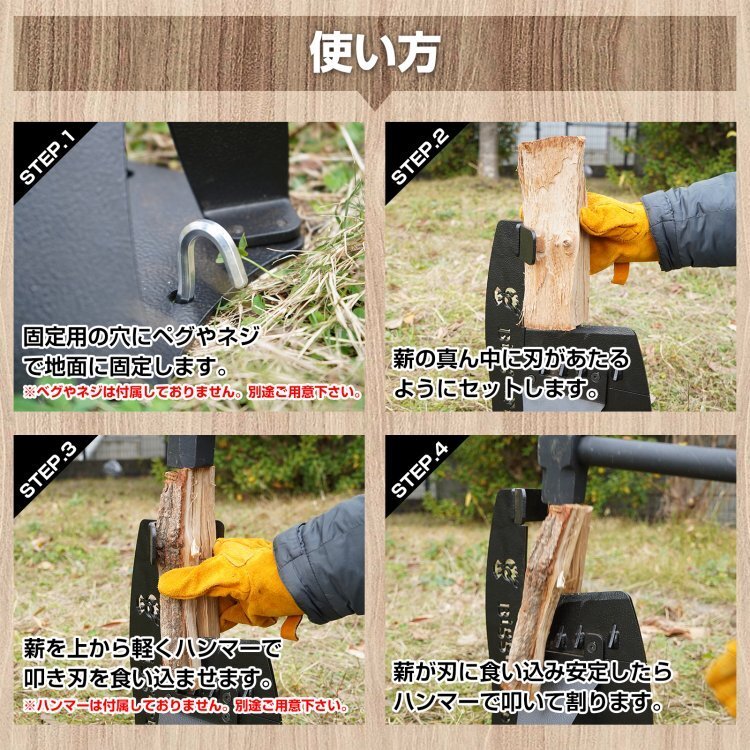 使い方

STEP.1

固定用の穴にペグやネジで地面に固定します。
※ペグやネジは付属しておりません。別途ご用意下さい。

STEP.2

薪の真ん中に刃があたるようにセットします。

STEP.3

薪を上から軽くハンマーで叩き刃を食い込ませます。
※ハンマーは付属しておりません。別途ご用意下さい。

STEP.4

薪が刃に食い込み安定したらハンマーで叩いて割ります。