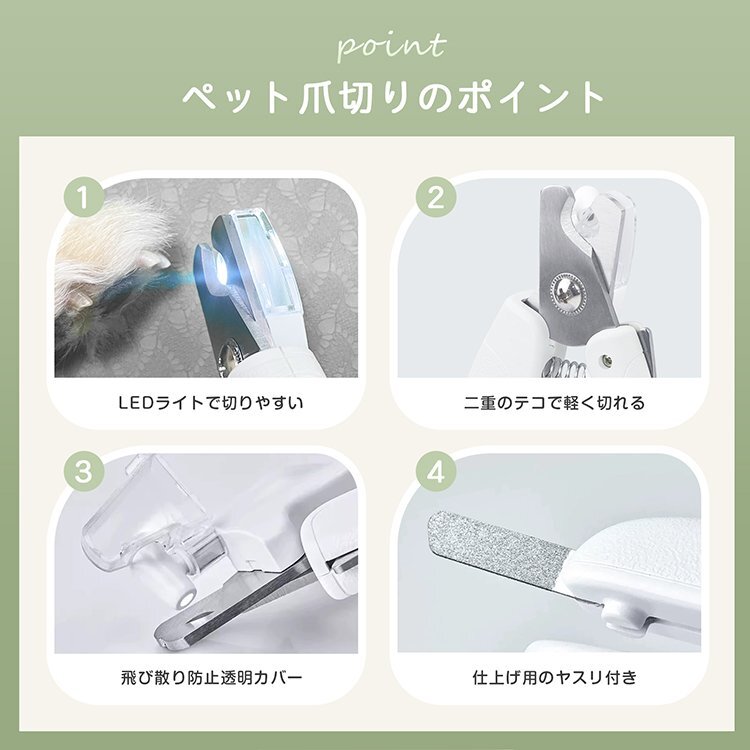 point
ペット爪切りのポイント

1
LEDライトで切りやすい

2
二重のテコで軽く切れる

3
飛び散り防止透明カバー

4
仕上げ用のヤスリ付き