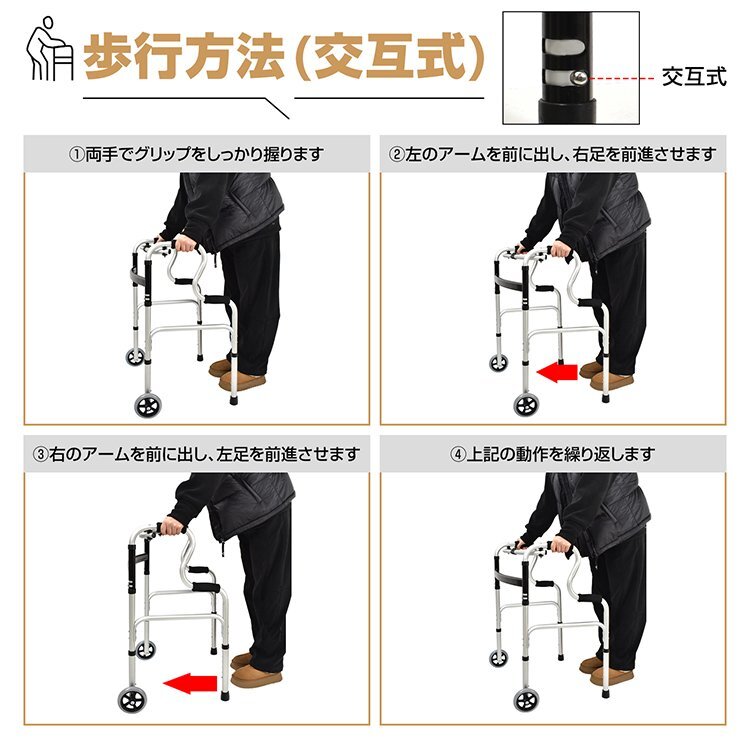 歩行方法(交互式)

交互式

①両手でグリップをしっかり握ります

②左のアームを前に出し、右足を前進させます

③右のアームを前に出し、左足を前進させます

④上記の動作を繰り返します