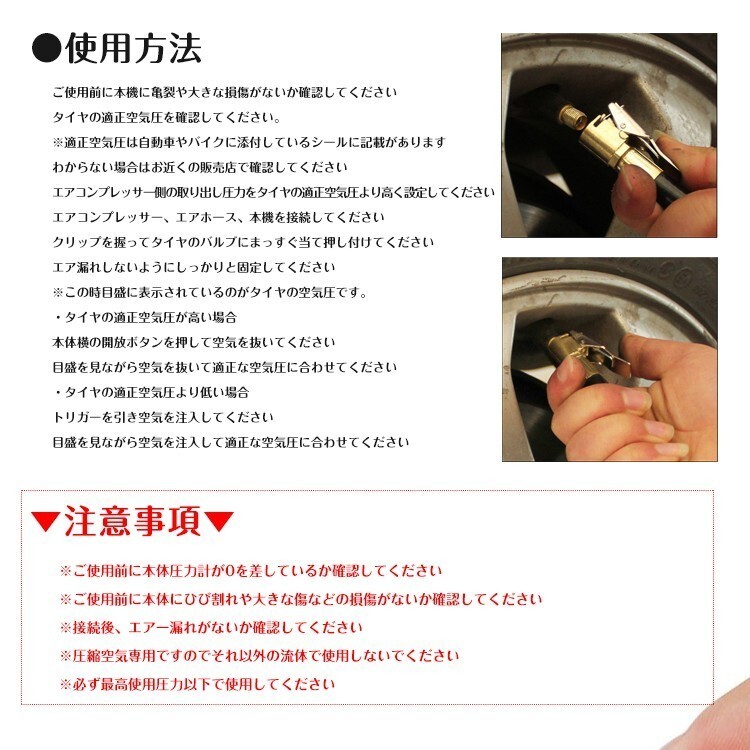 ●使用方法

ご使用前に本機に亀裂や大きな損傷がないか確認してください
タイヤの適正空気圧を確認してください。
※適正空気圧は自動車やバイクに添付しているシールに記載があります
わからない場合はお近くの販売店で確認してください
エアコンプレッサー側の取り出し圧力をタイヤの適正空気圧より高く設定してください
エアコンプレッサー、エアホース、本機を接続してください
クリップを握ってタイヤのバルブにまっすぐ当て押し付けてください
エア漏れしないようにしっかりと固定してください
※この時目盛に表示されているのがタイヤの空気圧です。
・タイヤの適正空気圧が高い場合
本体横の開放ボタンを押して空気を抜いてください
目盛を見ながら空気を抜いて適正な空気圧に合わせてください
・タイヤの適正空気圧より低い場合
トリガーを引き空気を注入してください
目盛を見ながら空気を注入して適正な空気圧に合わせてください

▼注意事項▼

※ご使用前に本体圧力計が0を差しているか確認してください
※ご使用前に本体にひび割れや大きな傷などの損傷がないか確認してください
※接続後、エアー漏れがないか確認してください
※圧縮空気専用ですのでそれ以外の流体で使用しないでください
※必ず最高使用圧力以下で使用してください