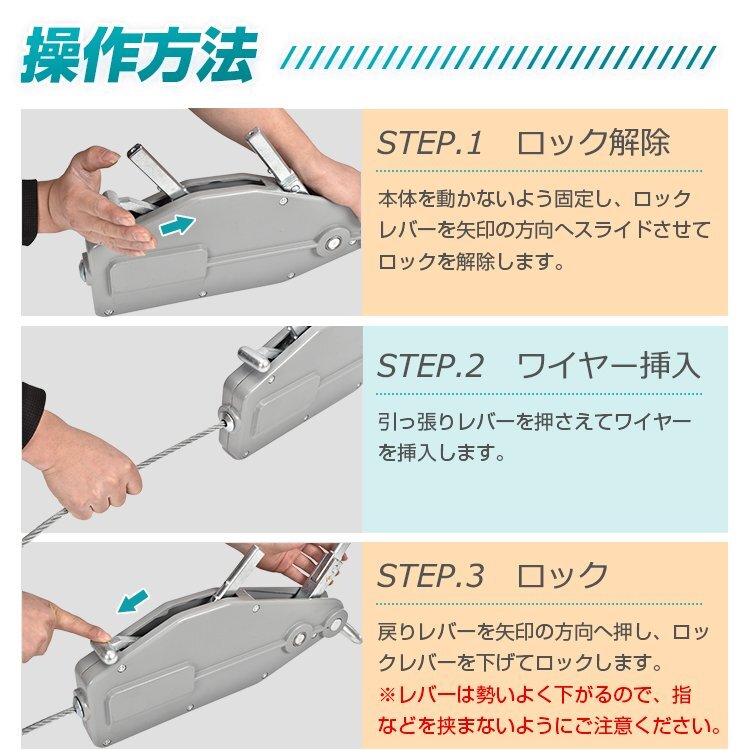 操作方法

STEP.1　ロック解除

本体を動かないよう固定し、ロックレバーを矢印の方向へスライドさせてロックを解除します。

STEP.2　ワイヤー挿入

引っ張りレバーを押さえてワイヤーを挿入します。

STEP.3　ロック

戻りレバーを矢印の方向へ押し、ロックレバーを下げてロックします。
※レバーは勢いよく下がるので、指などを挟まないようにご注意ください。